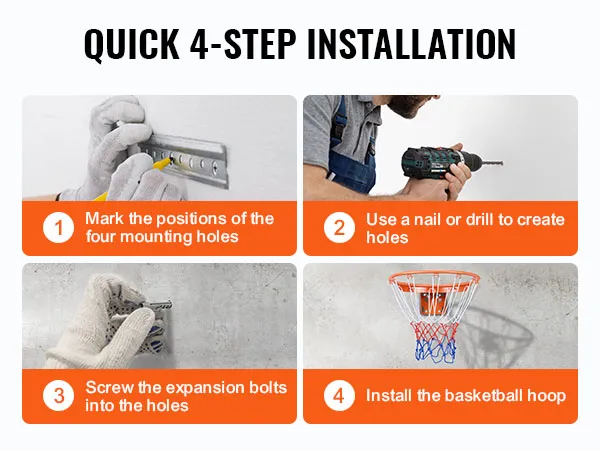 QUICK 4-STEP INSTALLATION

1 Mark the positions of the four mounting holes

2 Use a nail or drill to create holes

3 Screw the expansion bolts into the holes

4 Install the basketball hoop