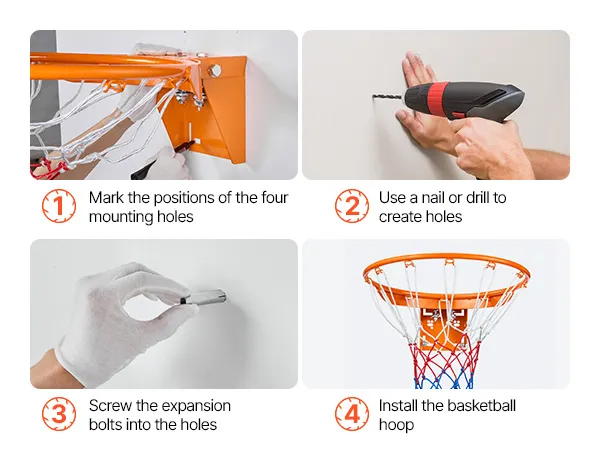 1 Mark the positions of the four mounting holes

2 Use a nail or drill to create holes

3 Screw the expansion bolts into the holes

4 Install the basketball hoop