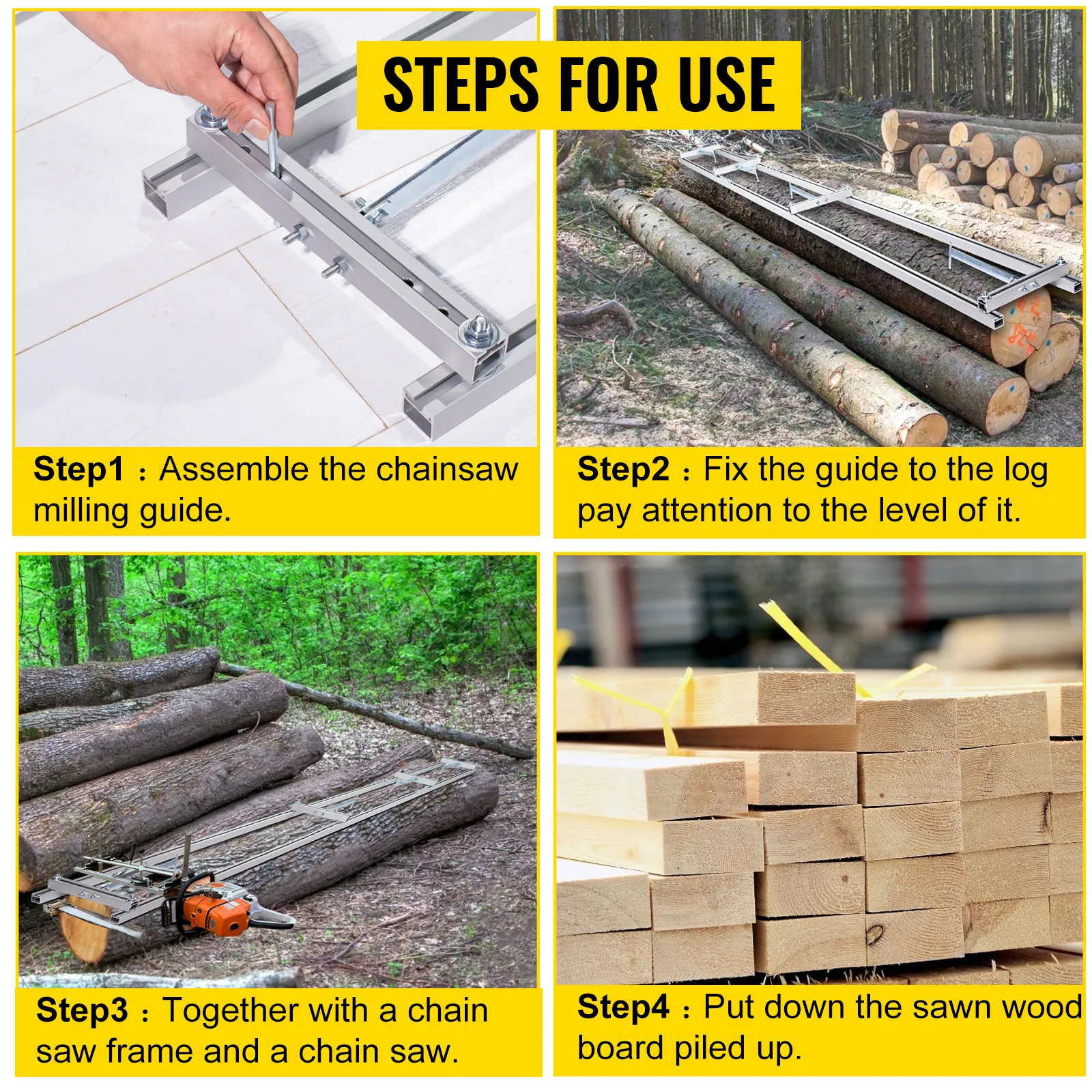 STEPS FOR USE

Step1 : Assemble the chainsaw milling guide.

Step2 : Fix the guide to the log pay attention to the level of it.

Step3 : Together with a chain saw frame and a chain saw.

Step4 : Put down the sawn wood board piled up.