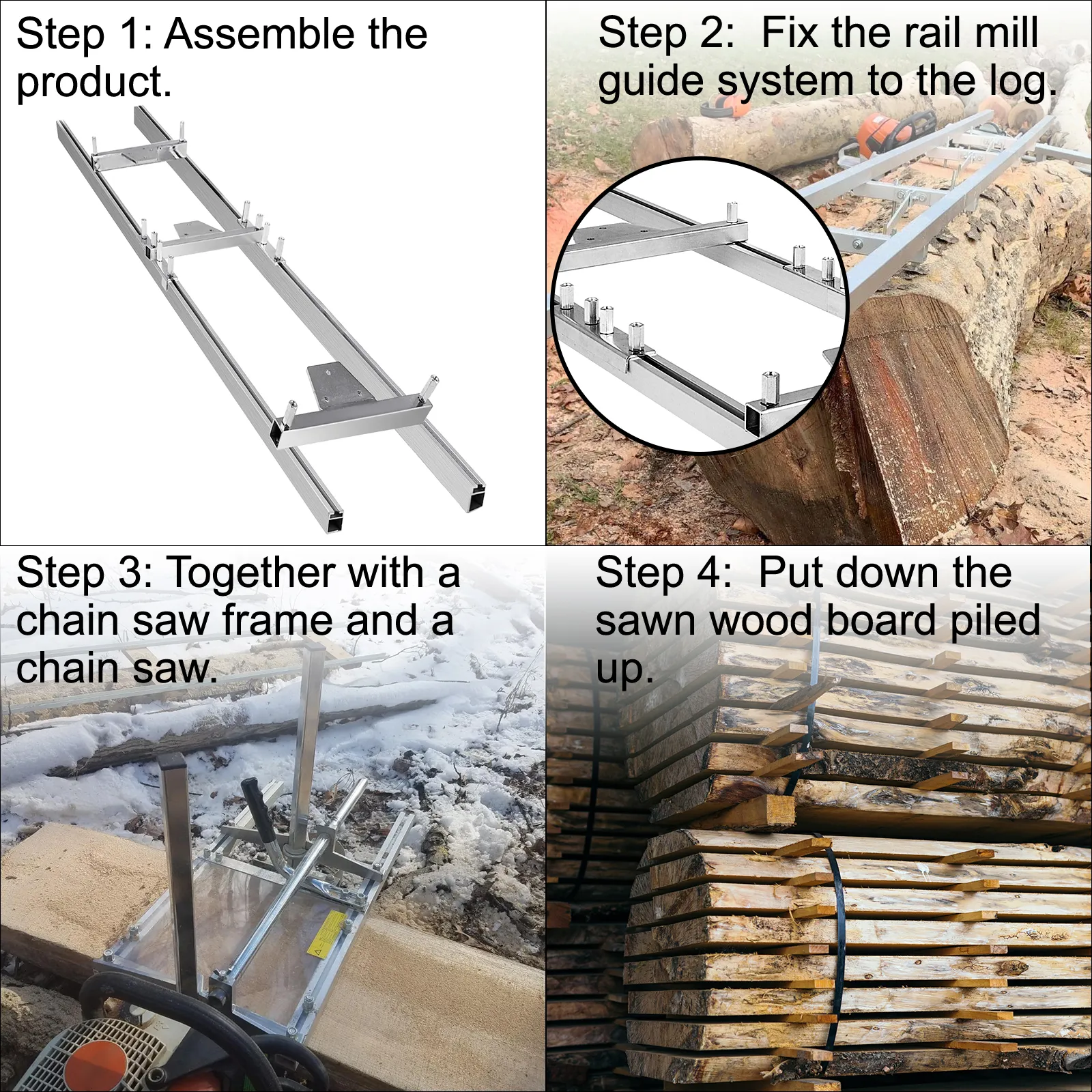 Step 1: Assemble the product.

Step 2: Fix the rail mill guide system to the log.

Step 3: Together with a chain saw frame and a chain saw.

Step 4: Put down the sawn wood board piled up.