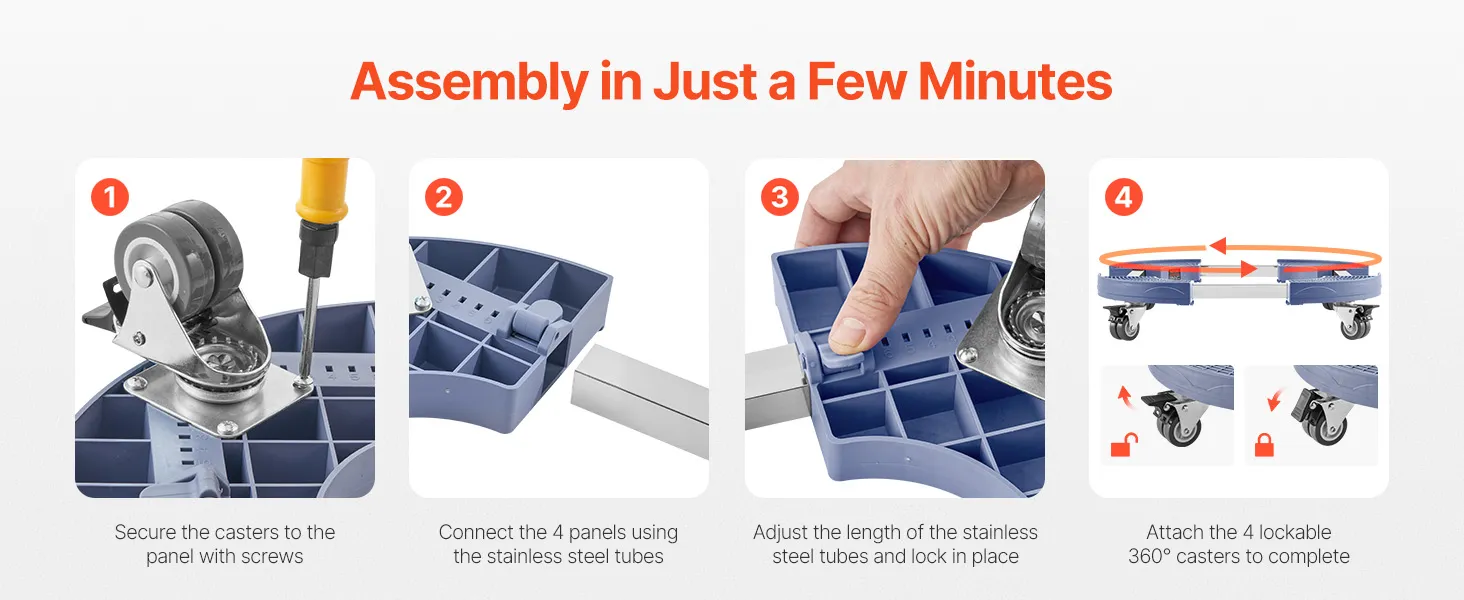 Assembly in Just a Few Minutes

1

Secure the casters to the panel with screws

2

Connect the 4 panels using the stainless steel tubes

3

Adjust the length of the stainless steel tubes and lock in place

4

Attach the 4 lockable 360° casters to complete