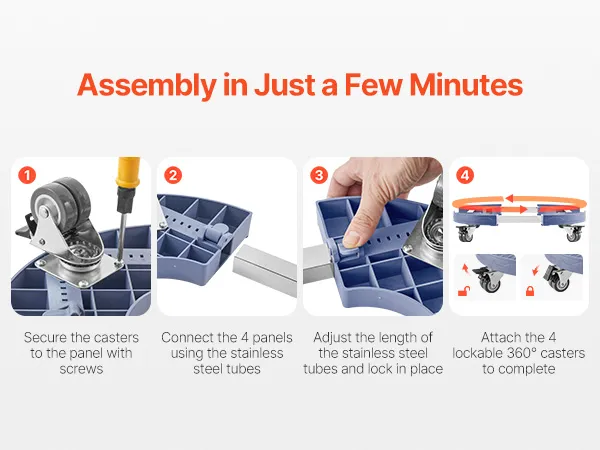 Assembly in Just a Few Minutes

1

Secure the casters to the panel with screws

2

Connect the 4 panels using the stainless steel tubes

3

Adjust the length of the stainless steel tubes and lock in place

4

Attach the 4 lockable 360° casters to complete