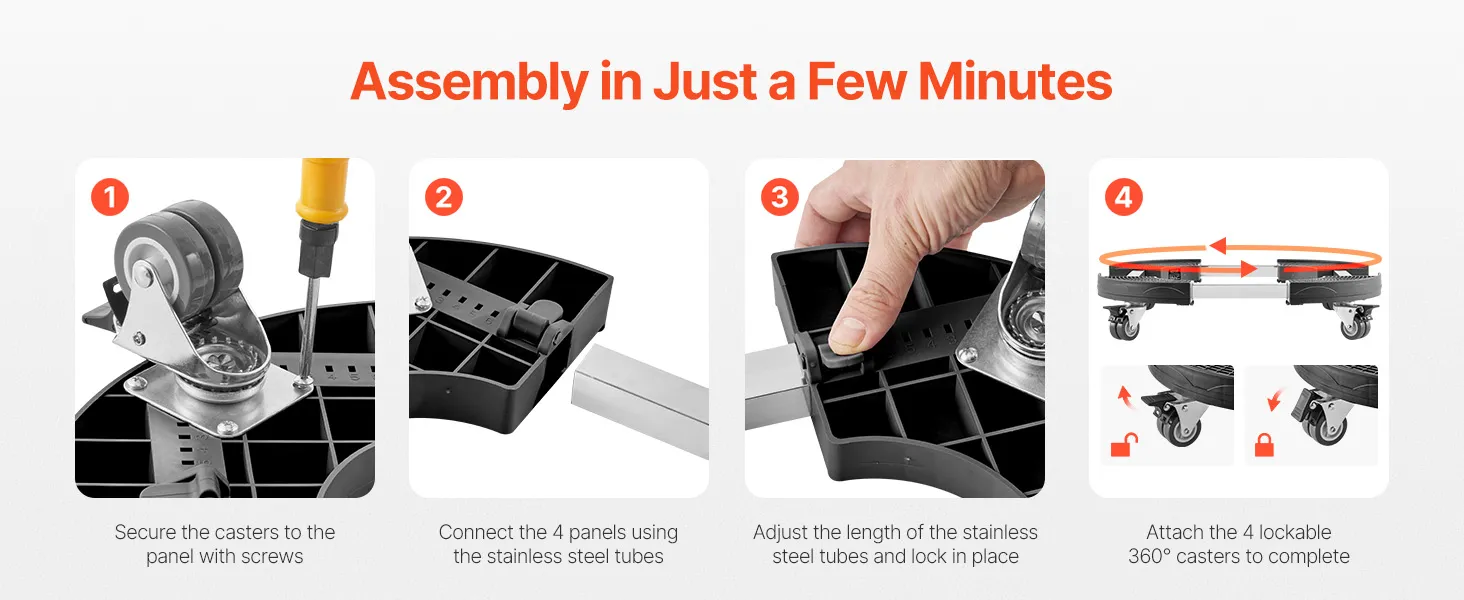 Assembly in Just a Few Minutes

1

Secure the casters to the panel with screws

2

Connect the 4 panels using the stainless steel tubes

3

Adjust the length of the stainless steel tubes and lock in place

4

Attach the 4 lockable 360° casters to complete