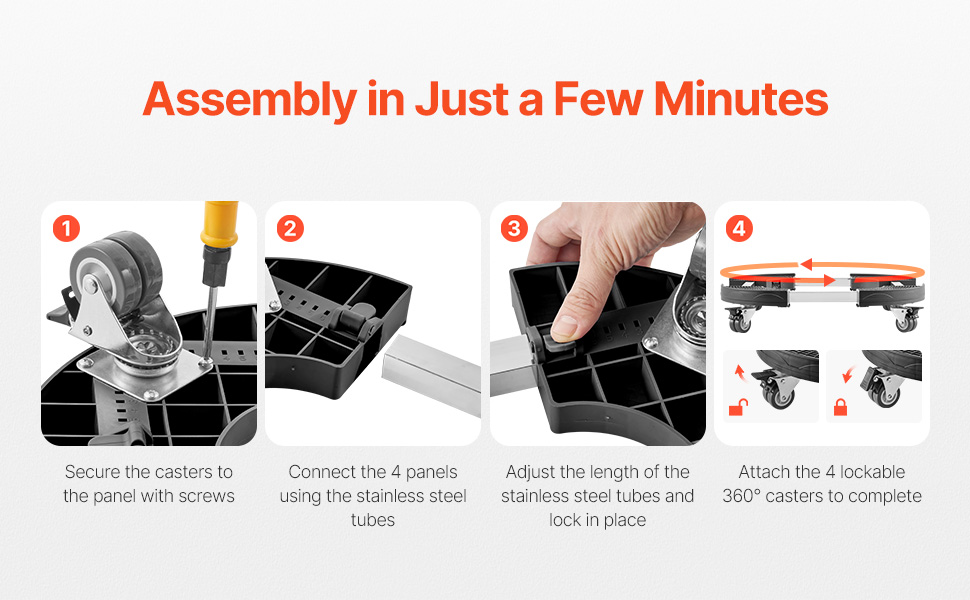 Assembly in Just a Few Minutes

1

Secure the casters to the panel with screws

2

Connect the 4 panels using the stainless steel tubes

3

Adjust the length of the stainless steel tubes and lock in place

4

Attach the 4 lockable 360° casters to complete