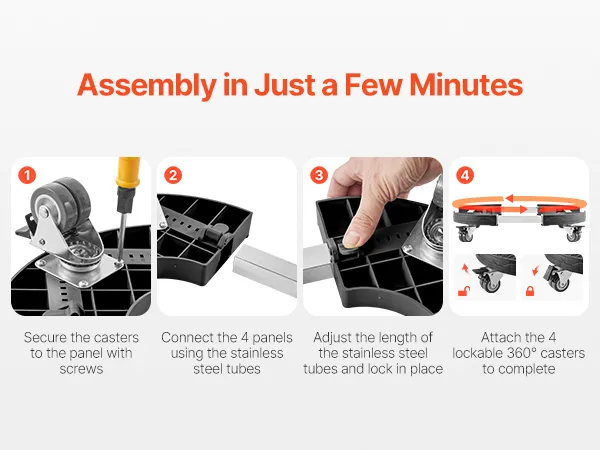 Assembly in Just a Few Minutes

1

Secure the casters to the panel with screws

2

Connect the 4 panels using the stainless steel tubes

3

Adjust the length of the stainless steel tubes and lock in place

4

Attach the 4 lockable 360° casters to complete