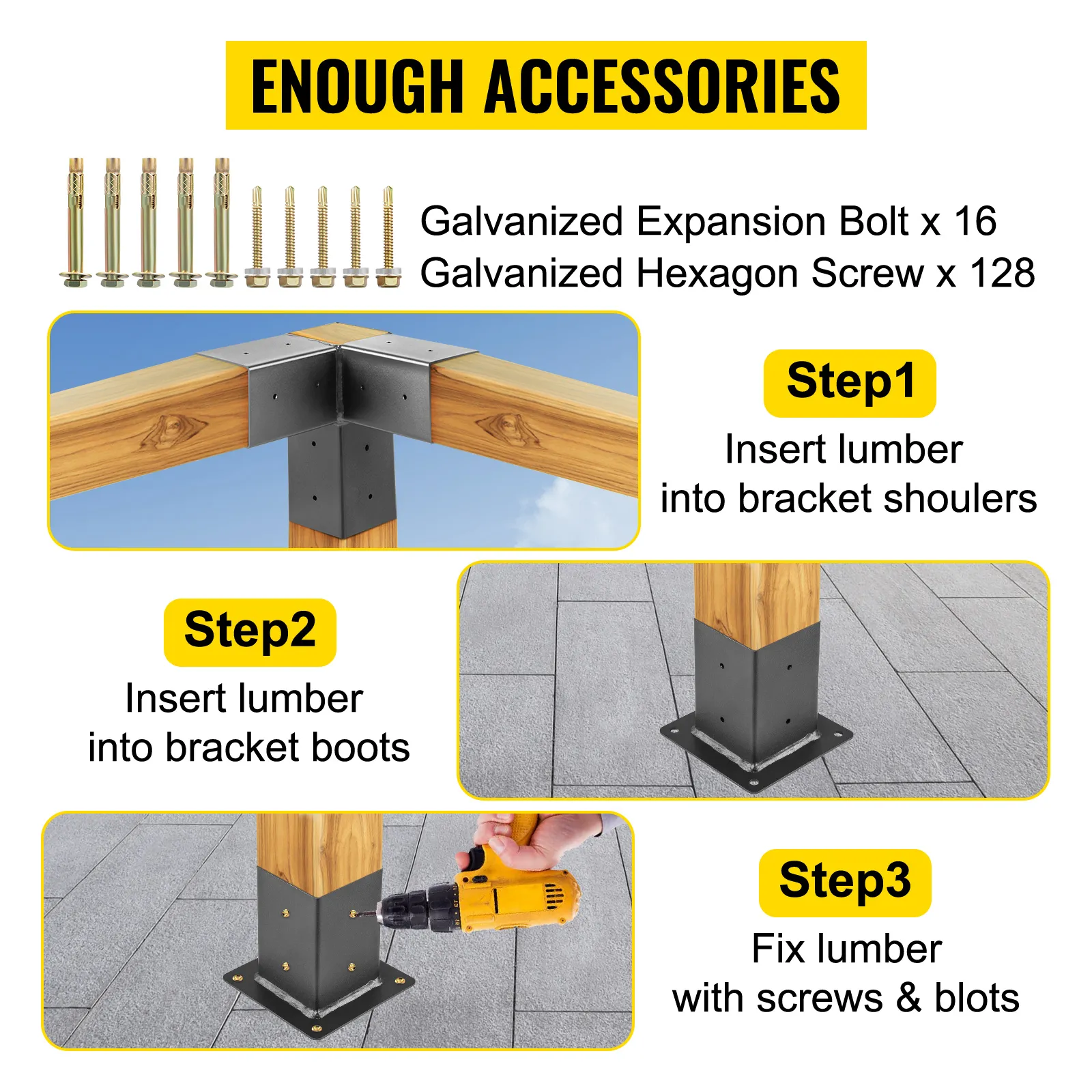 ENOUGH ACCESSORIES

Galvanized Expansion Bolt x 16
Galvanized Hexagon Screw x 128

Step1
Insert lumber into bracket shoulers

Step2
Insert lumber into bracket boots

Step3
Fix lumber with screws & blots