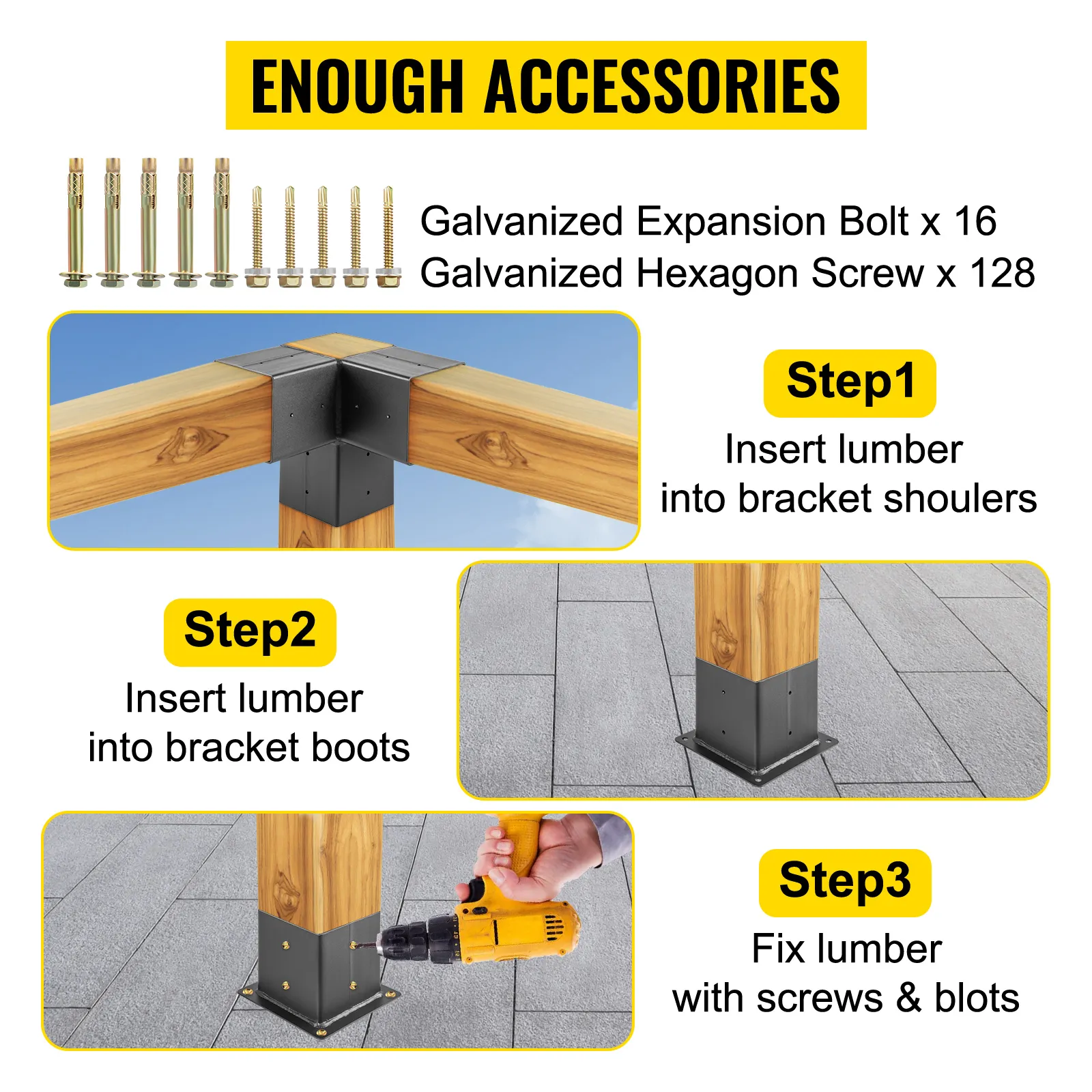 ENOUGH ACCESSORIES

Galvanized Expansion Bolt x 16
Galvanized Hexagon Screw x 128

Step1
Insert lumber into bracket shoulers

Step2
Insert lumber into bracket boots

Step3
Fix lumber with screws & blots