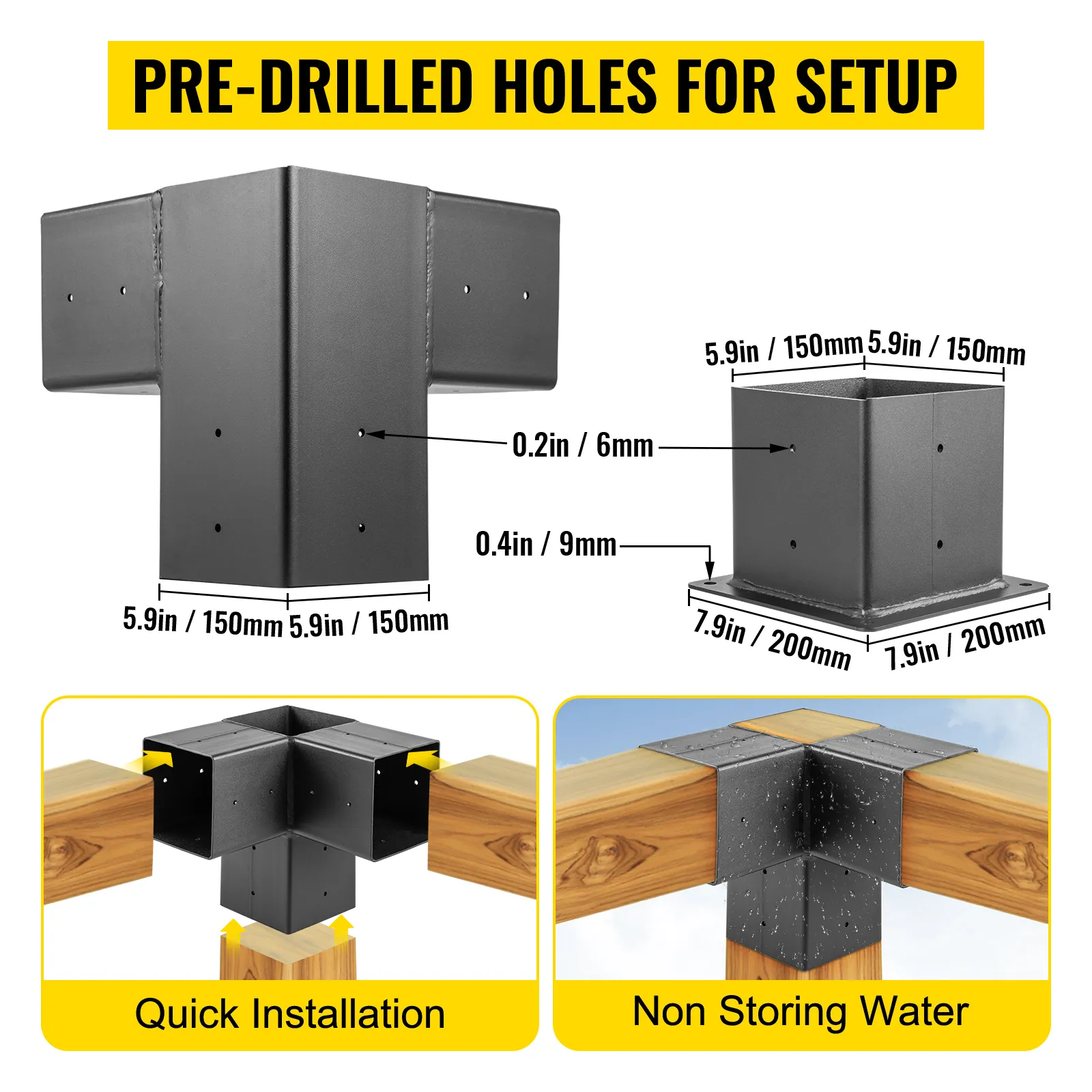 PRE-DRILLED HOLES FOR SETUP

5.9in / 150mm 5.9in / 150mm

0.2in / 6mm

0.4in / 9mm

5.9in / 150mm 5.9in / 150mm

7.9in / 200mm 7.9in / 200mm

Quick Installation

Non Storing Water