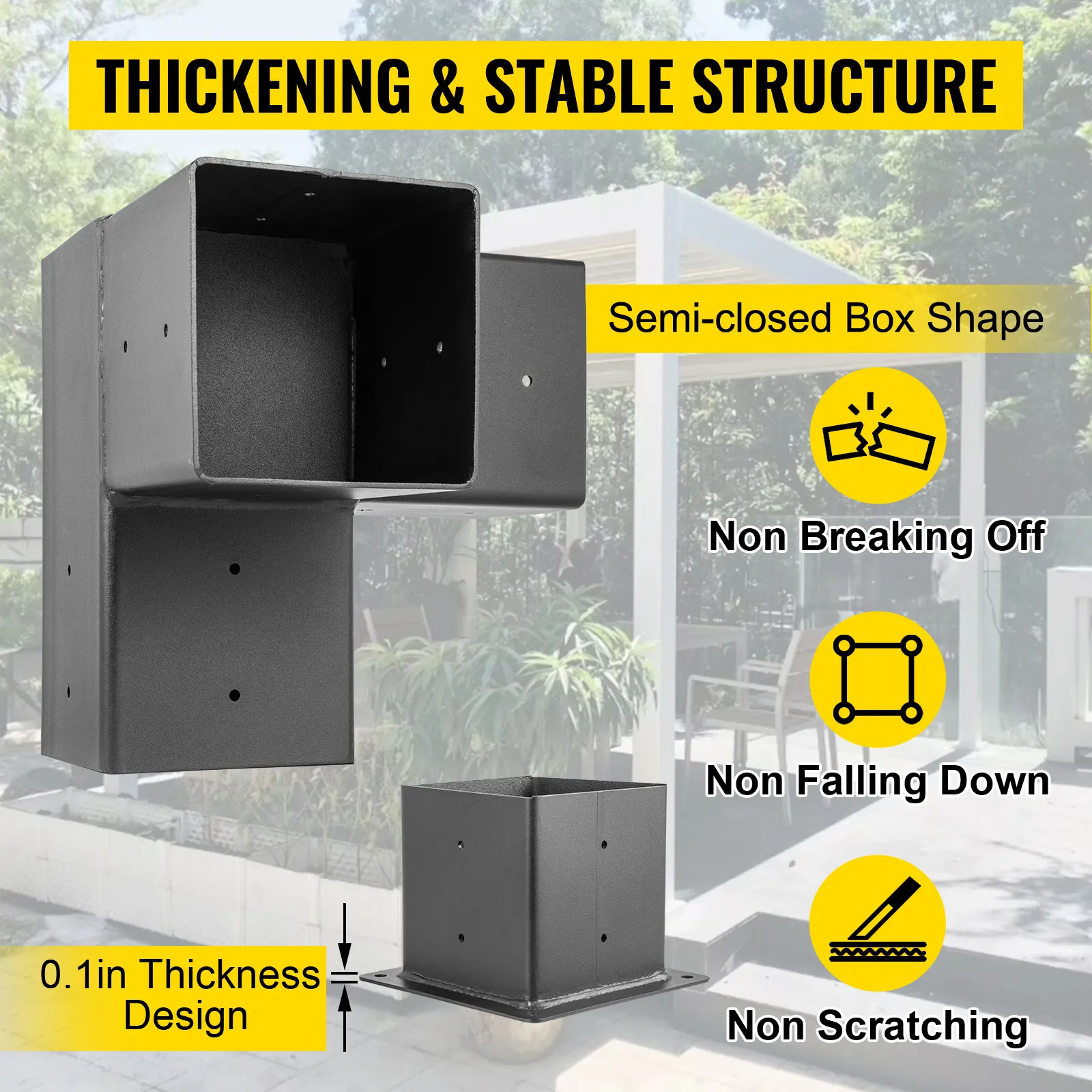 THICKENING & STABLE STRUCTURE

Semi-closed Box Shape

Non Breaking Off

Non Falling Down

Non Scratching

0.1in Thickness Design