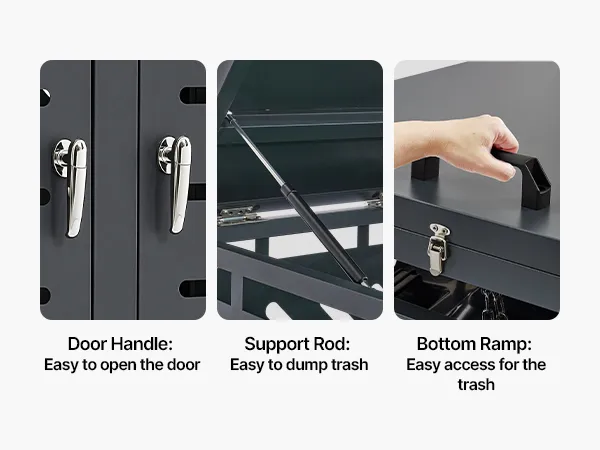 Door Handle:
Easy to open the door

Support Rod:
Easy to dump trash

Bottom Ramp:
Easy access for the trash