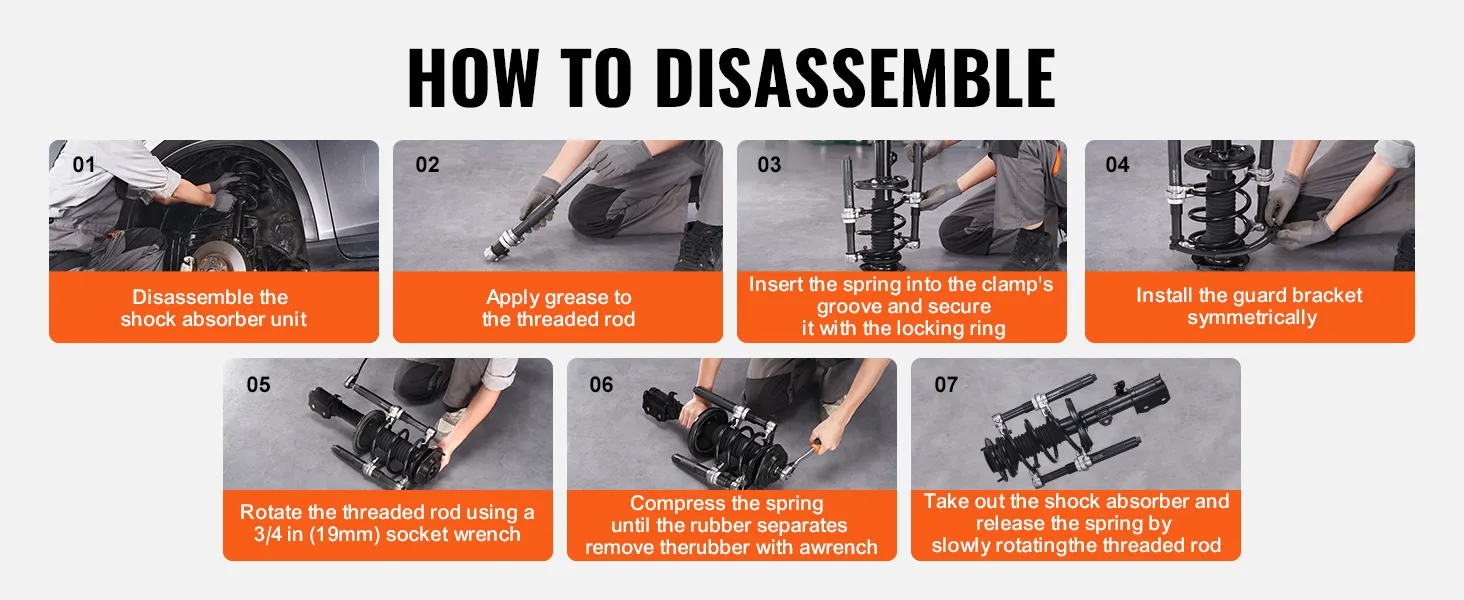 HOW TO DISASSEMBLE

01
Disassemble the shock absorber unit

02
Apply grease to the threaded rod

03
Insert the spring into the clamp's groove and secure it with the locking ring

04
Install the guard bracket symmetrically

05
Rotate the threaded rod using a 3/4 in (19mm) socket wrench

06
Compress the spring until the rubber separates remove therubber with awrench

07
Take out the shock absorber and release the spring by slowly rotatingthe threaded rod