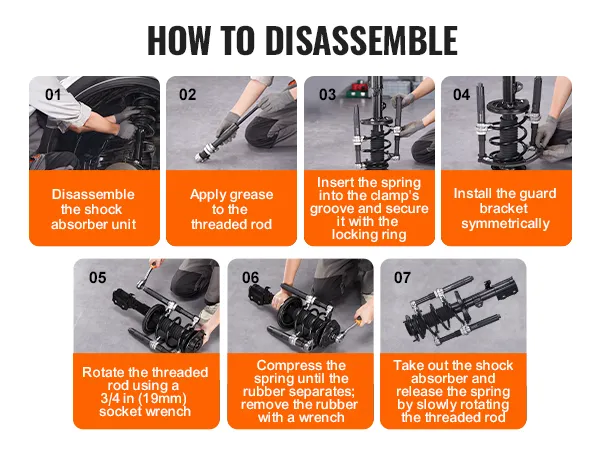 HOW TO DISASSEMBLE

01
Disassemble the shock absorber unit

02
Apply grease to the threaded rod

03
Insert the spring into the clamp's groove and secure it with the locking ring

04
Install the guard bracket symmetrically

05
Rotate the threaded rod using a 3/4 in (19mm) socket wrench

06
Compress the spring until the rubber separates; remove the rubber with a wrench

07
Take out the shock absorber and release the spring by slowly rotating the threaded rod