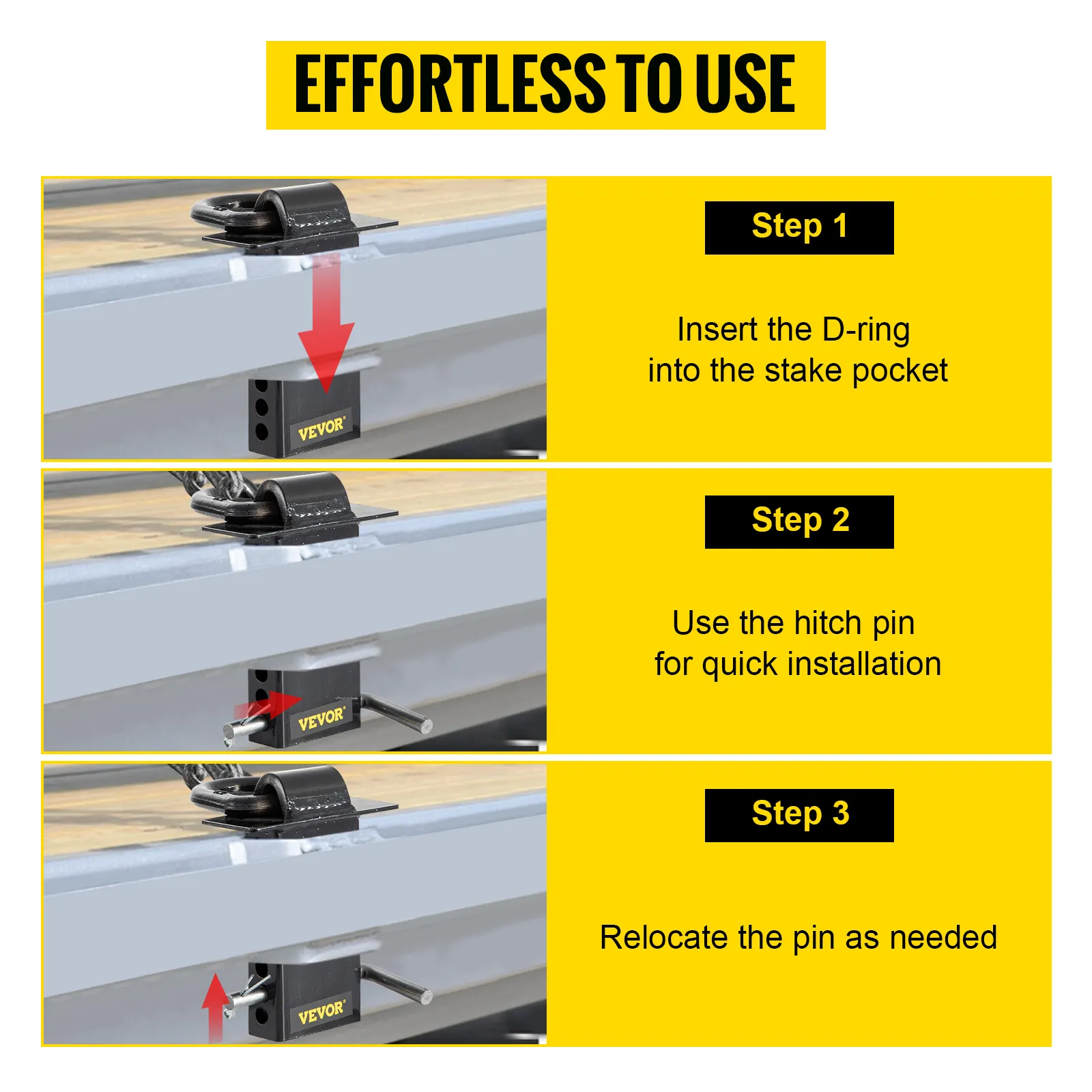 EFFORTLESS TO USE

VEVOR®

Step 1

Insert the D-ring into the stake pocket

VEVOR®

Step 2

Use the hitch pin for quick installation

VEVOR®

Step 3

Relocate the pin as needed