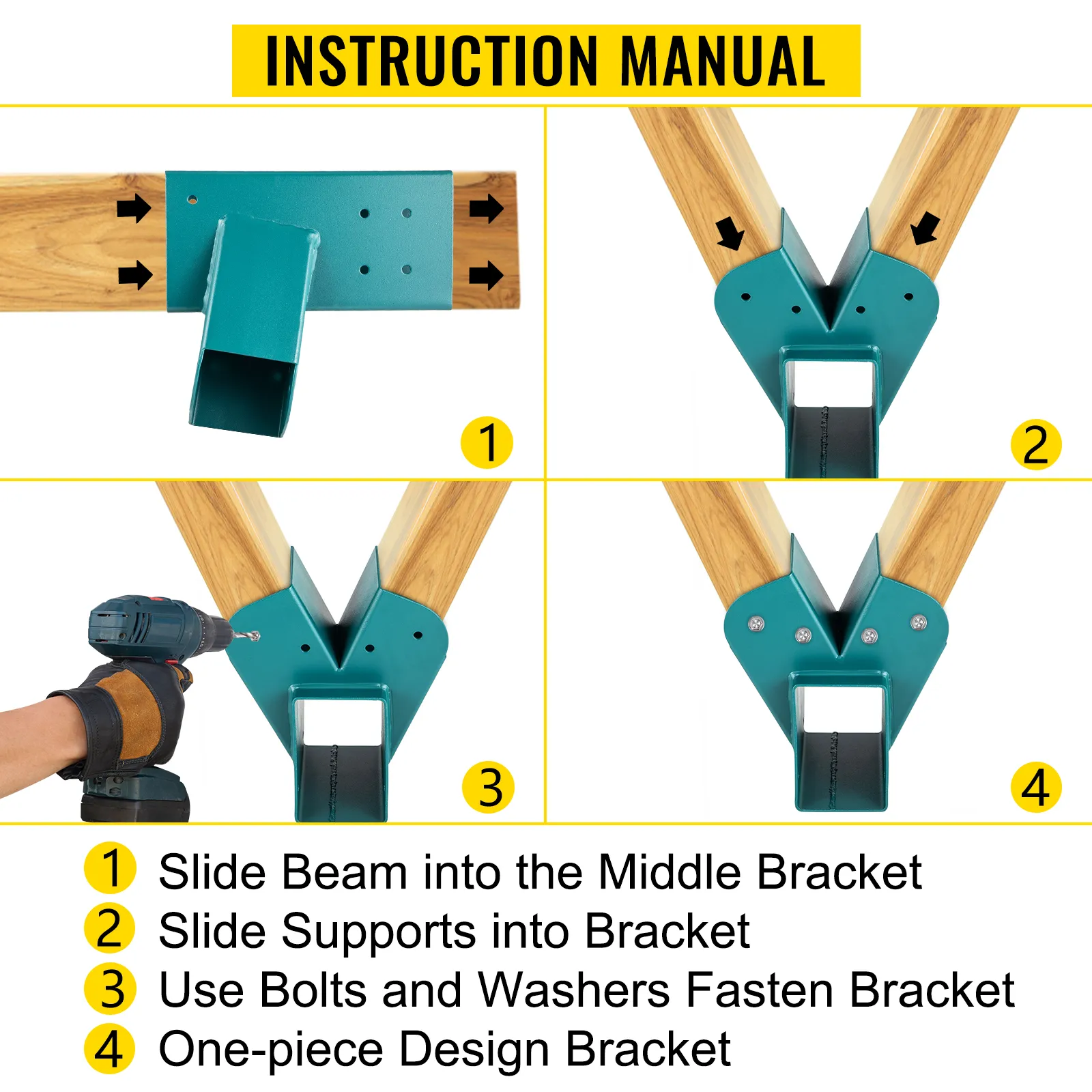 INSTRUCTION MANUAL

1

2

3

4

1 Slide Beam into the Middle Bracket
2 Slide Supports into Bracket
3 Use Bolts and Washers Fasten Bracket
4 One-piece Design Bracket