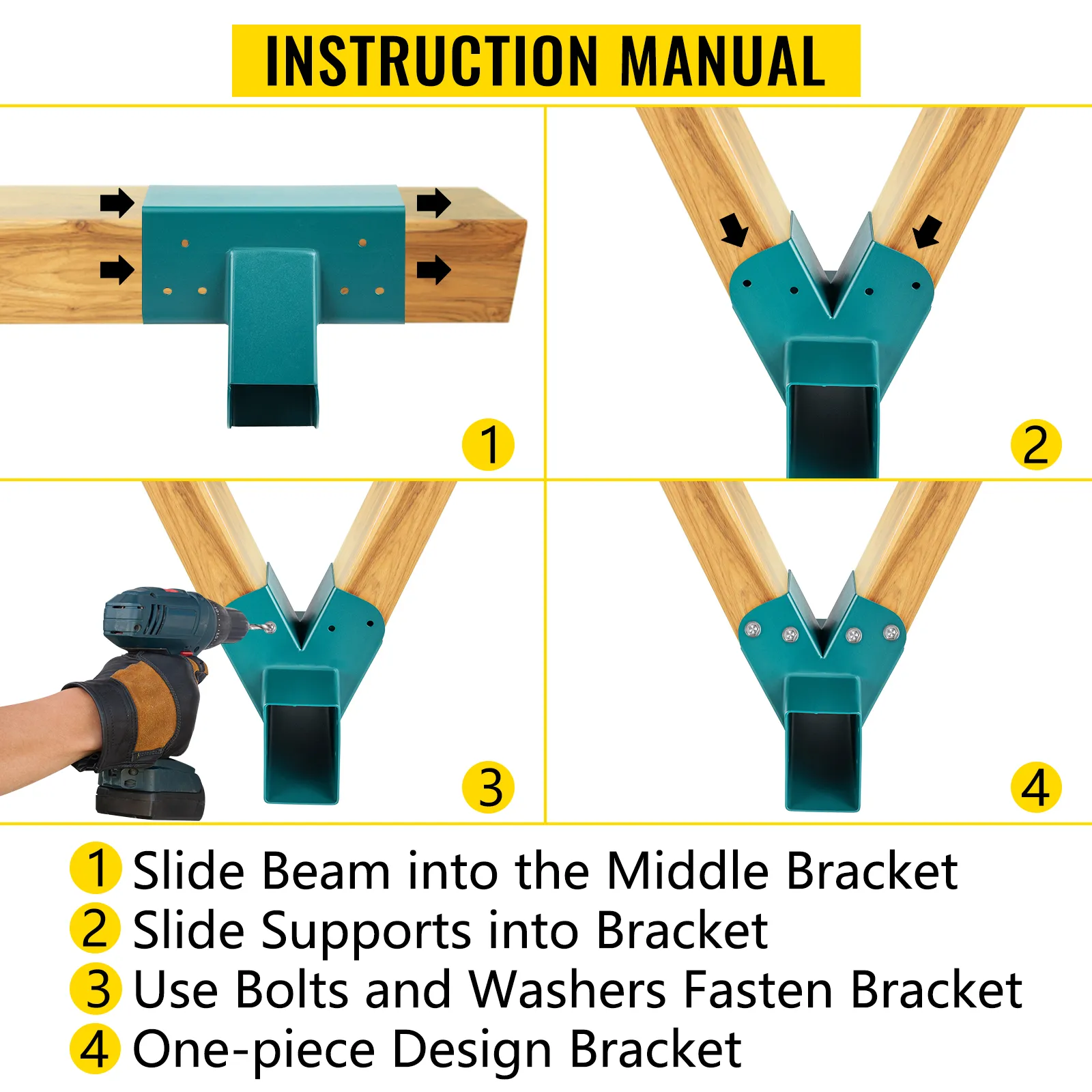 INSTRUCTION MANUAL

1

2

3

4

1 Slide Beam into the Middle Bracket
2 Slide Supports into Bracket
3 Use Bolts and Washers Fasten Bracket
4 One-piece Design Bracket