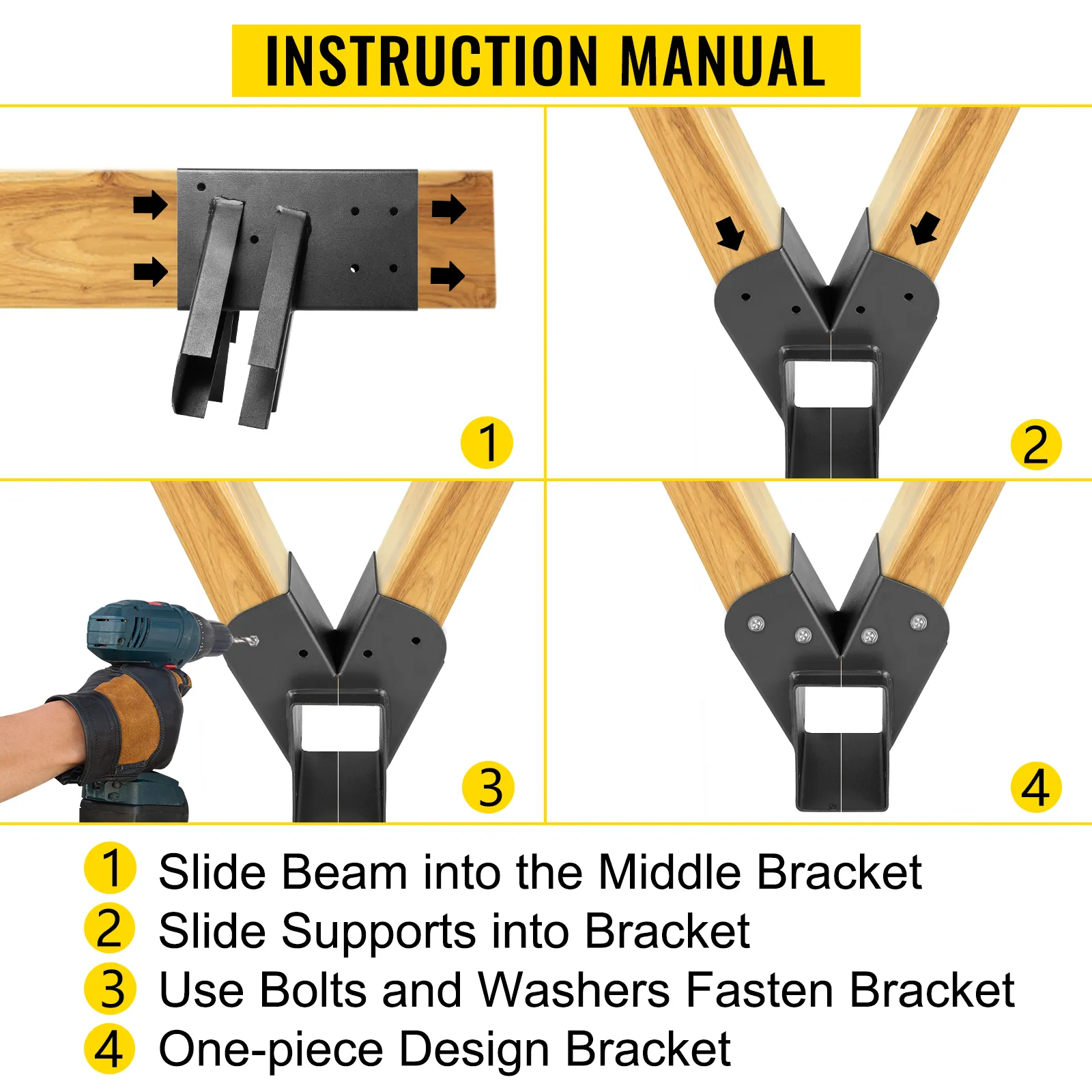 INSTRUCTION MANUAL

1

2

3

4

1 Slide Beam into the Middle Bracket
2 Slide Supports into Bracket
3 Use Bolts and Washers Fasten Bracket
4 One-piece Design Bracket