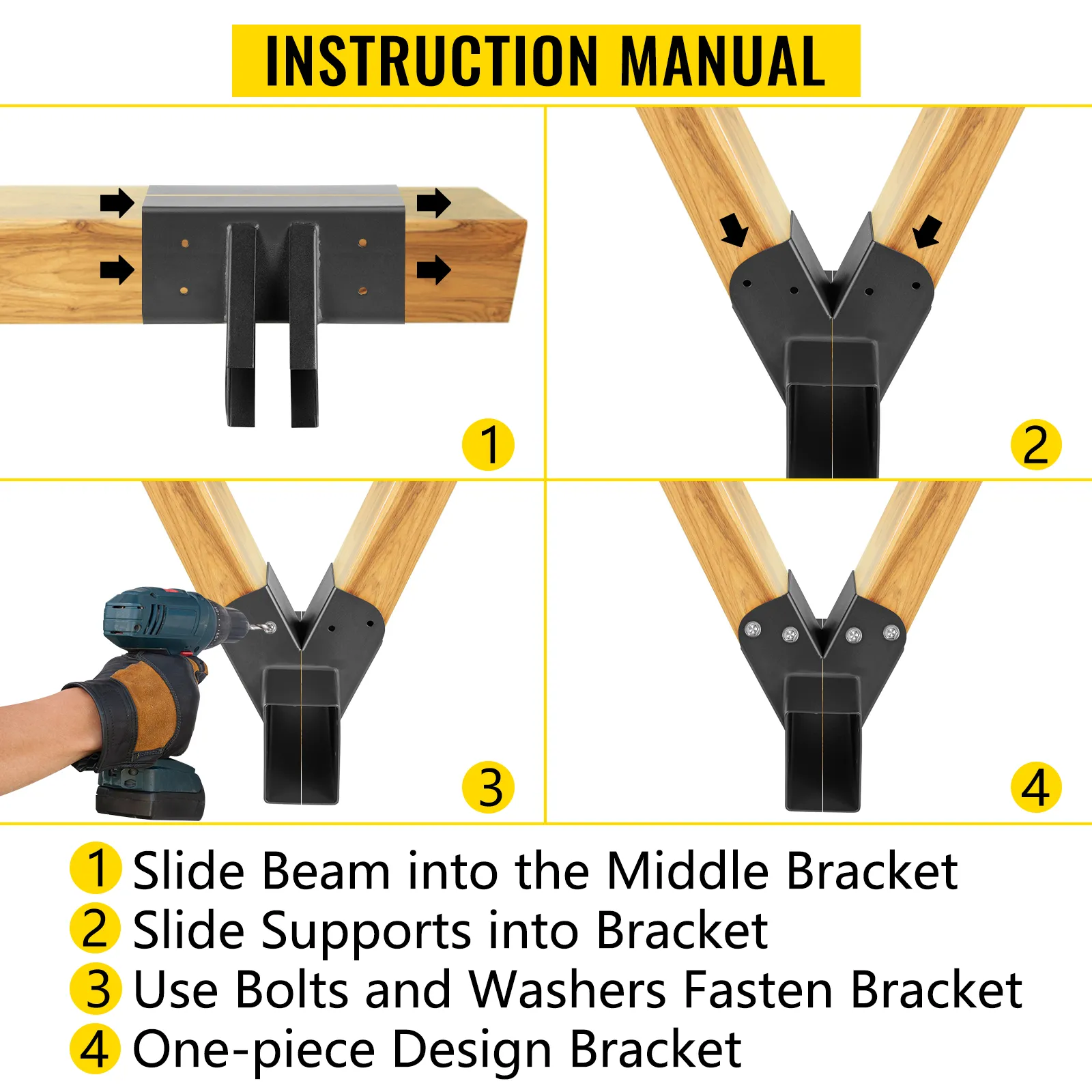 INSTRUCTION MANUAL

1

2

3

4

1 Slide Beam into the Middle Bracket
2 Slide Supports into Bracket
3 Use Bolts and Washers Fasten Bracket
4 One-piece Design Bracket