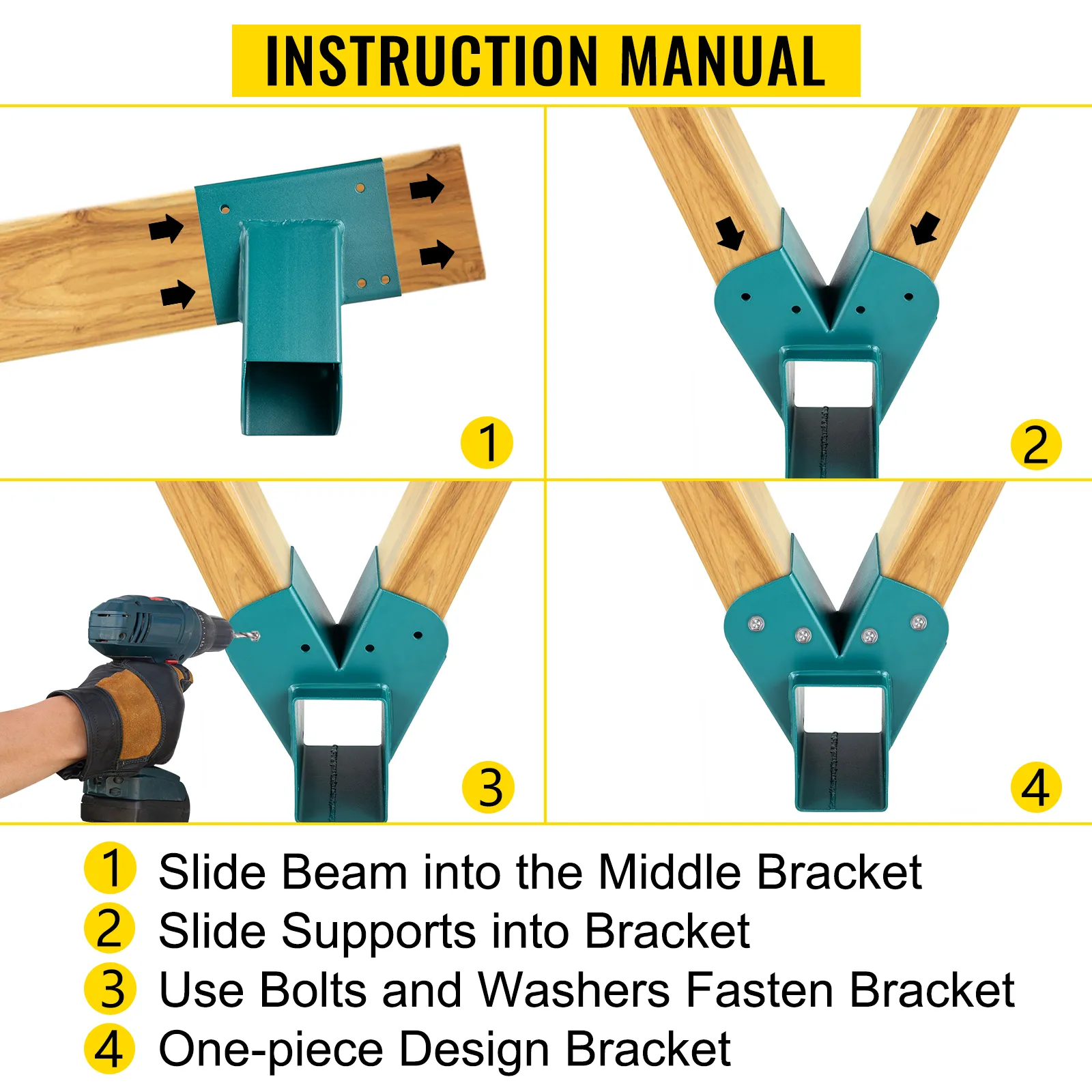 INSTRUCTION MANUAL

1

2

3

4

1 Slide Beam into the Middle Bracket
2 Slide Supports into Bracket
3 Use Bolts and Washers Fasten Bracket
4 One-piece Design Bracket