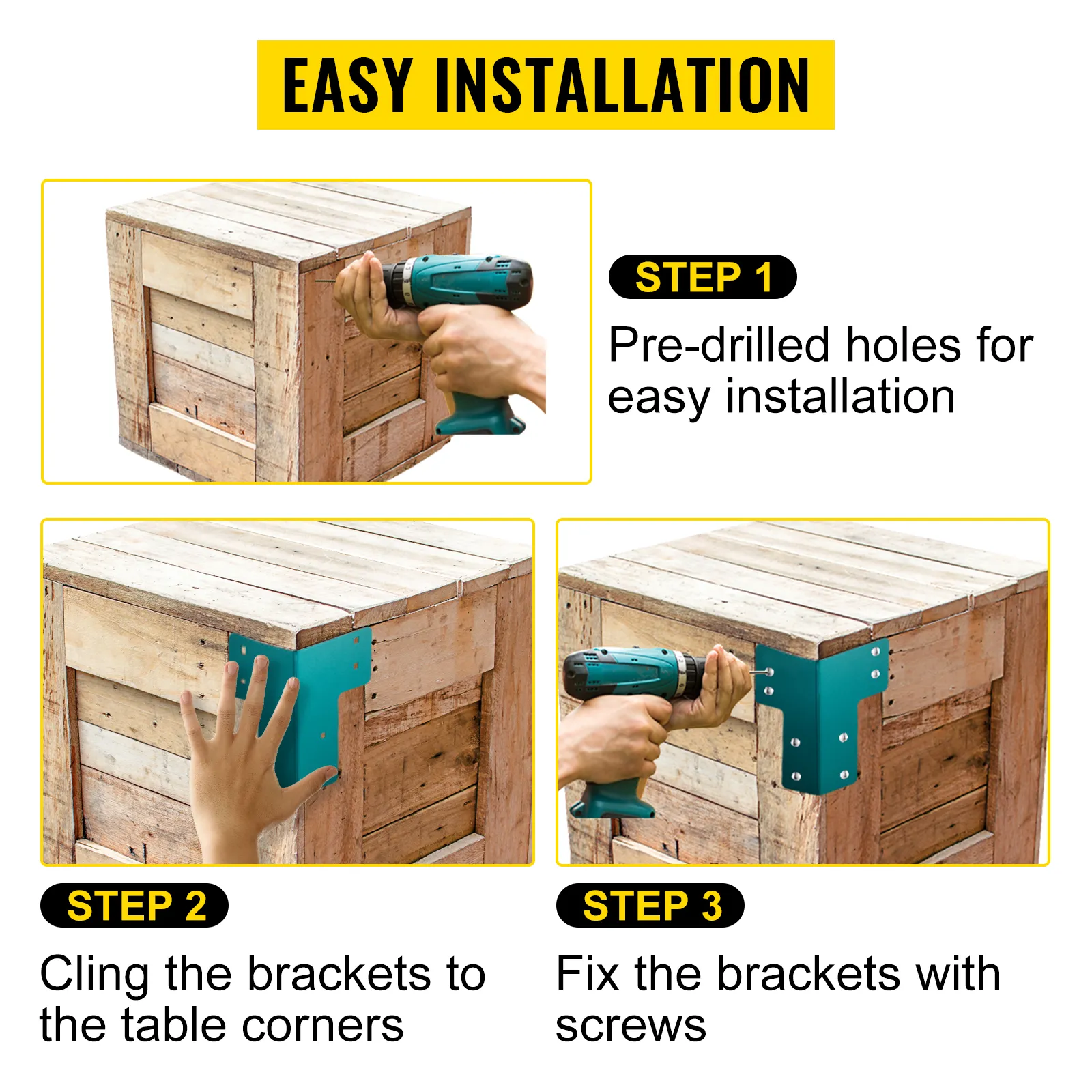 EASY INSTALLATION

STEP 1

Pre-drilled holes for easy installation

STEP 2

Cling the brackets to the table corners

STEP 3

Fix the brackets with screws