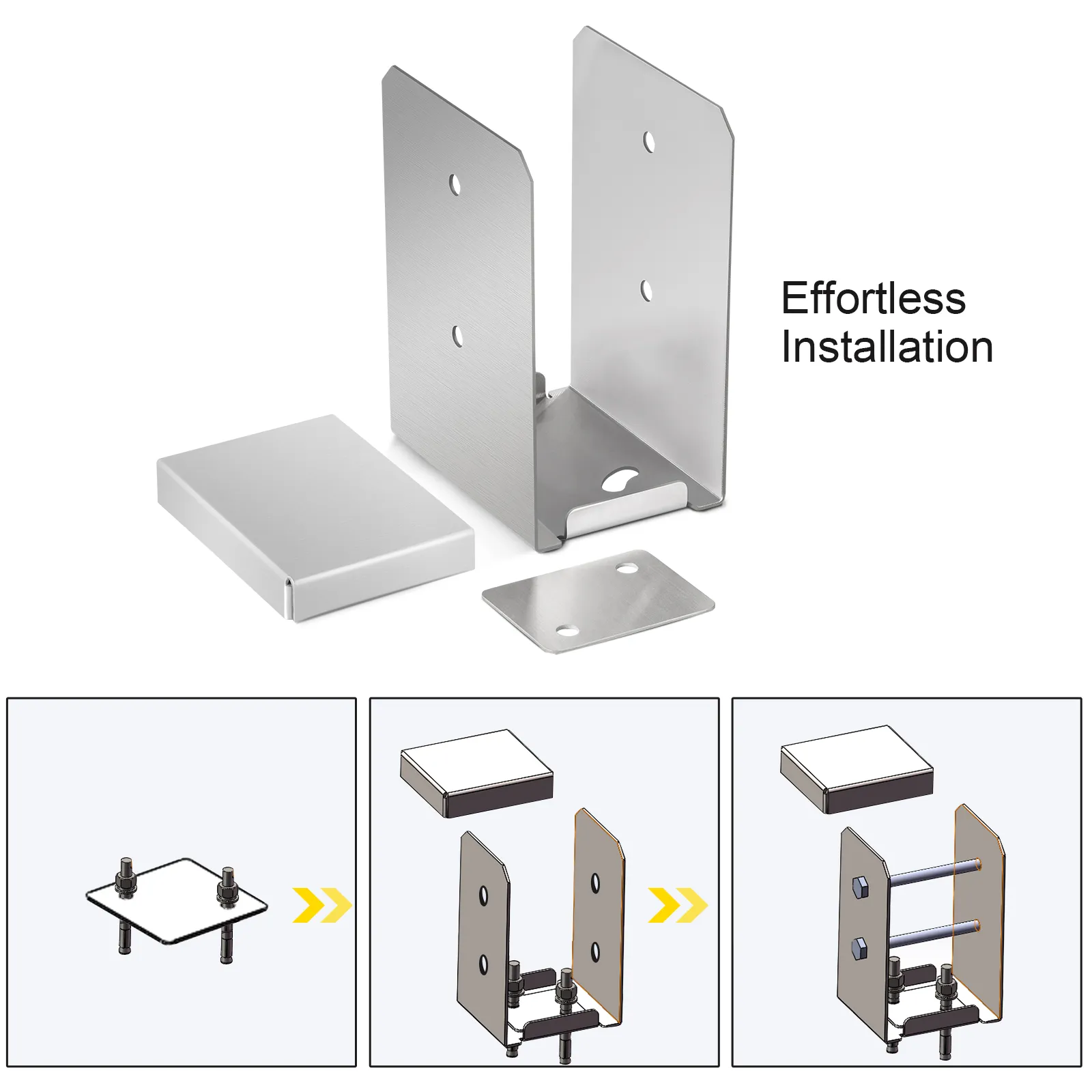 Effortless
Installation