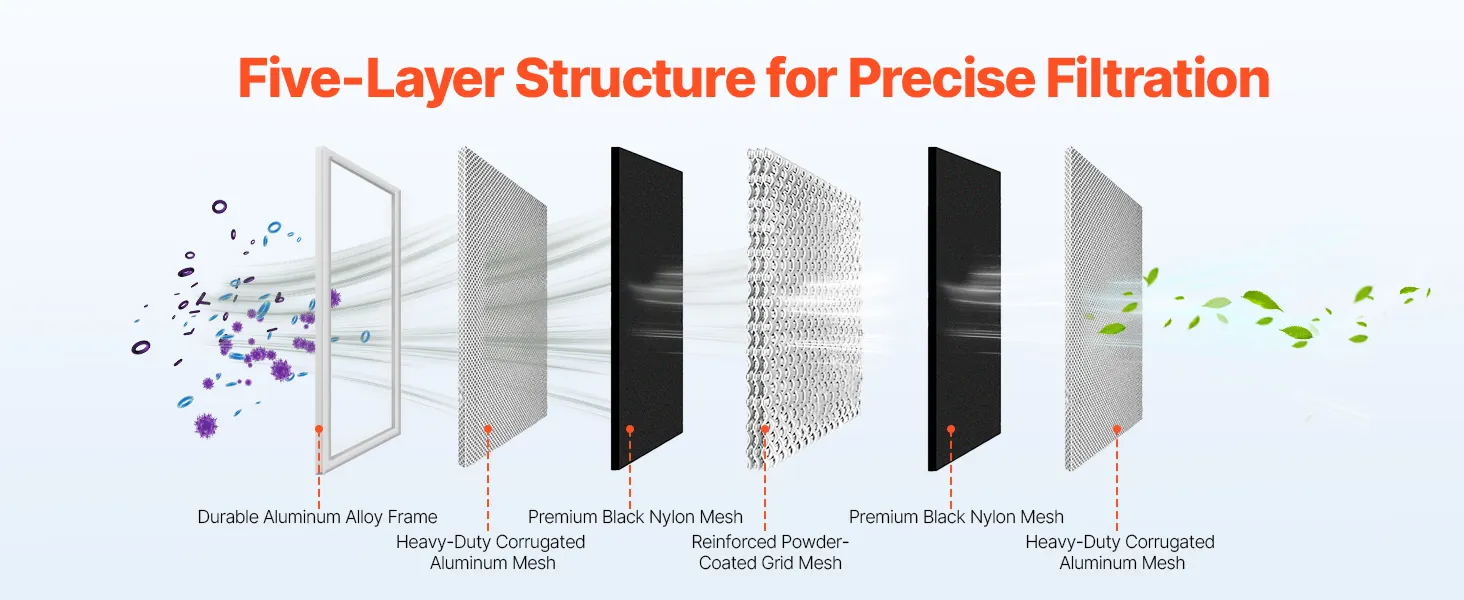 Five-Layer Structure for Precise Filtration

Durable Aluminum Alloy Frame

Heavy-Duty Corrugated Aluminum Mesh

Premium Black Nylon Mesh

Reinforced Powder-Coated Grid Mesh

Premium Black Nylon Mesh

Heavy-Duty Corrugated Aluminum Mesh