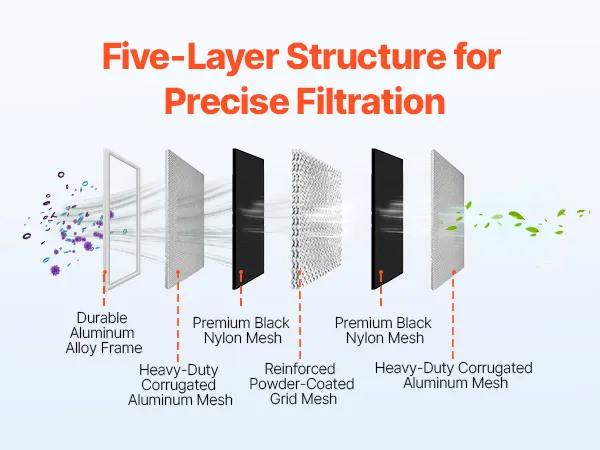 Five-Layer Structure for Precise Filtration

Durable Aluminum Alloy Frame

Heavy-Duty Corrugated Aluminum Mesh

Premium Black Nylon Mesh

Reinforced Powder-Coated Grid Mesh

Premium Black Nylon Mesh

Heavy-Duty Corrugated Aluminum Mesh