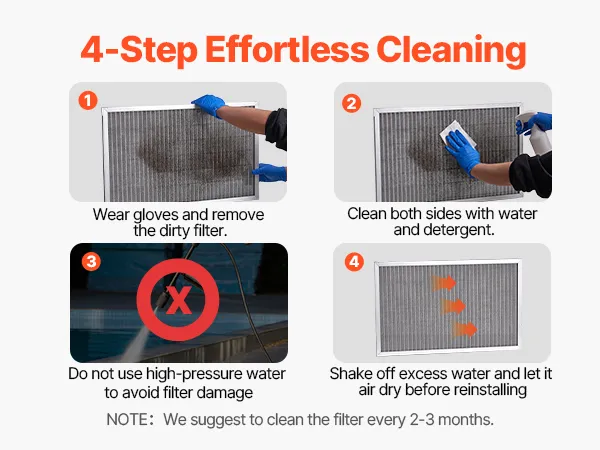 4-Step Effortless Cleaning

1
Wear gloves and remove the dirty filter.

2
Clean both sides with water and detergent.

3
X
Do not use high-pressure water to avoid filter damage

4
Shake off excess water and let it air dry before reinstalling

NOTE: We suggest to clean the filter every 2-3 months.