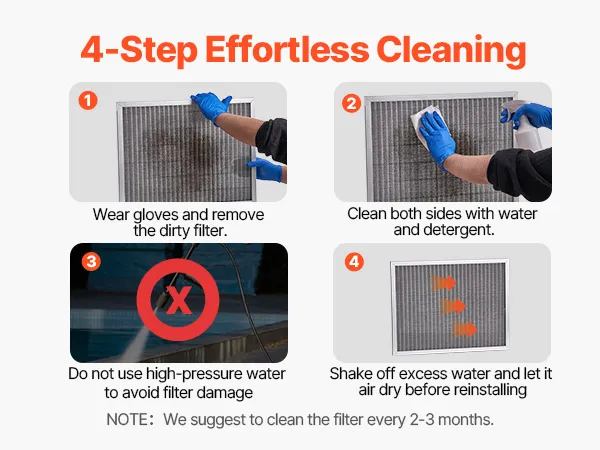 4-Step Effortless Cleaning

1

Wear gloves and remove the dirty filter.

2

Clean both sides with water and detergent.

3

X

Do not use high-pressure water to avoid filter damage

4

Shake off excess water and let it air dry before reinstalling

NOTE: We suggest to clean the filter every 2-3 months.