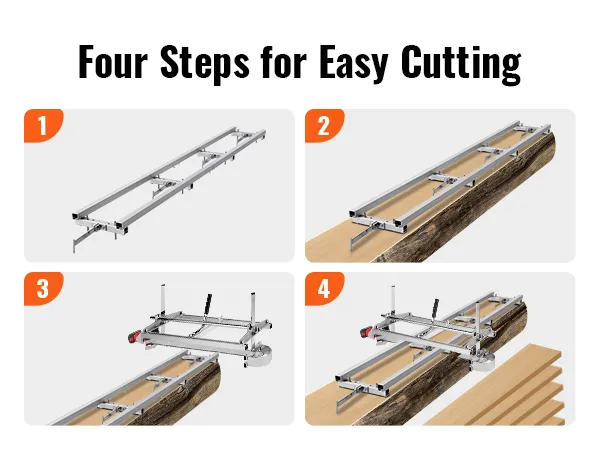 Four Steps for Easy Cutting

1

2

3

4