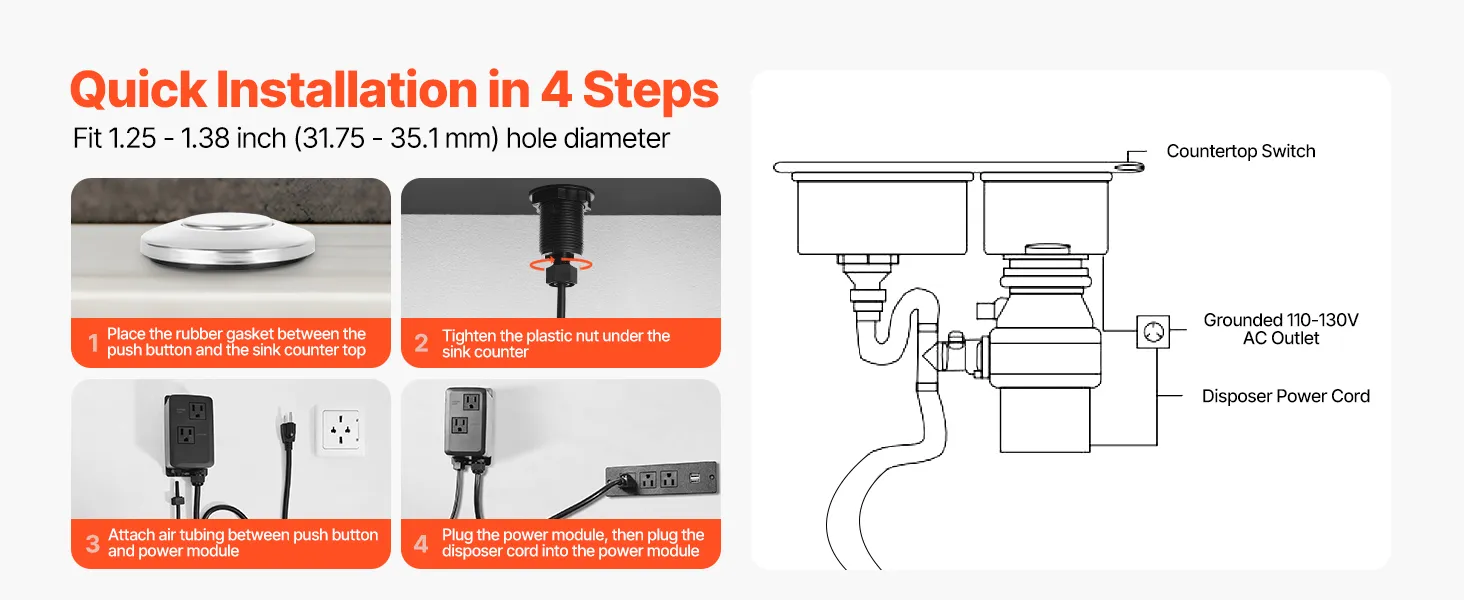 Quick Installation in 4 Steps

Fit 1.25 - 1.38 inch (31.75 - 35.1 mm) hole diameter

1 Place the rubber gasket between the push button and the sink counter top

2 Tighten the plastic nut under the sink counter

3 Attach air tubing between push button and power module

4 Plug the power module, then plug the disposer cord into the power module

Countertop Switch

Grounded 110-130V AC Outlet

Disposer Power Cord