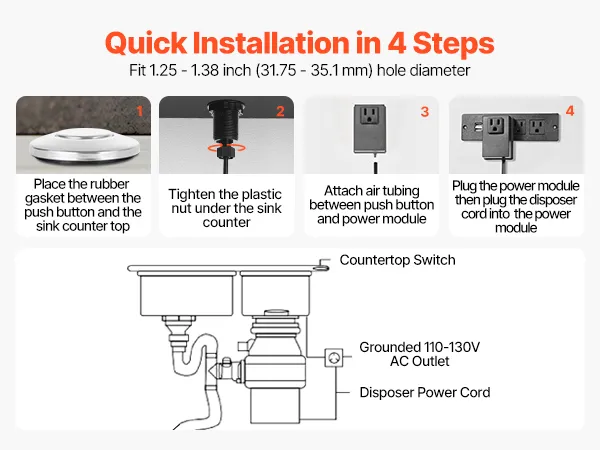 Quick Installation in 4 Steps

Fit 1.25 - 1.38 inch (31.75 - 35.1 mm) hole diameter

1

Place the rubber gasket between the push button and the sink counter top

2

Tighten the plastic nut under the sink counter

3

Attach air tubing between push button and power module

4

Plug the power module then plug the disposer cord into the power module

Countertop Switch

Grounded 110-130V AC Outlet

Disposer Power Cord