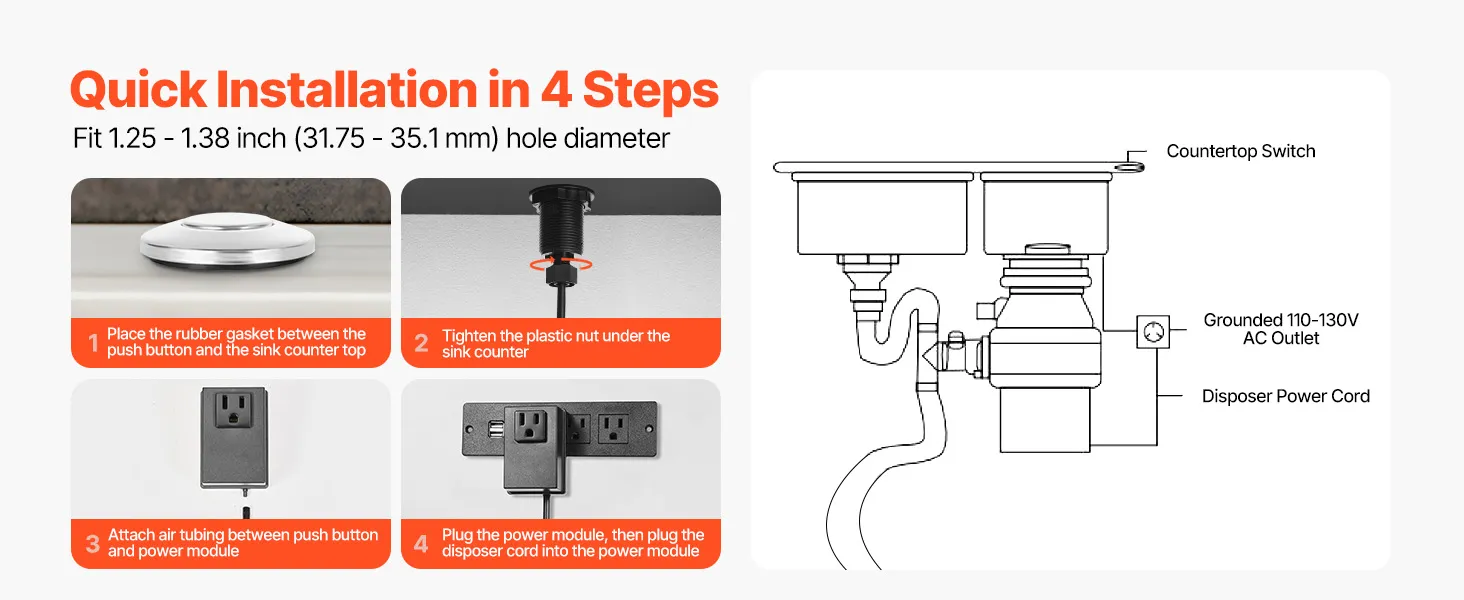 Quick Installation in 4 Steps

Fit 1.25 - 1.38 inch (31.75 - 35.1 mm) hole diameter

1 Place the rubber gasket between the push button and the sink counter top

2 Tighten the plastic nut under the sink counter

3 Attach air tubing between push button and power module

4 Plug the power module, then plug the disposer cord into the power module

Countertop Switch

Grounded 110-130V AC Outlet

Disposer Power Cord