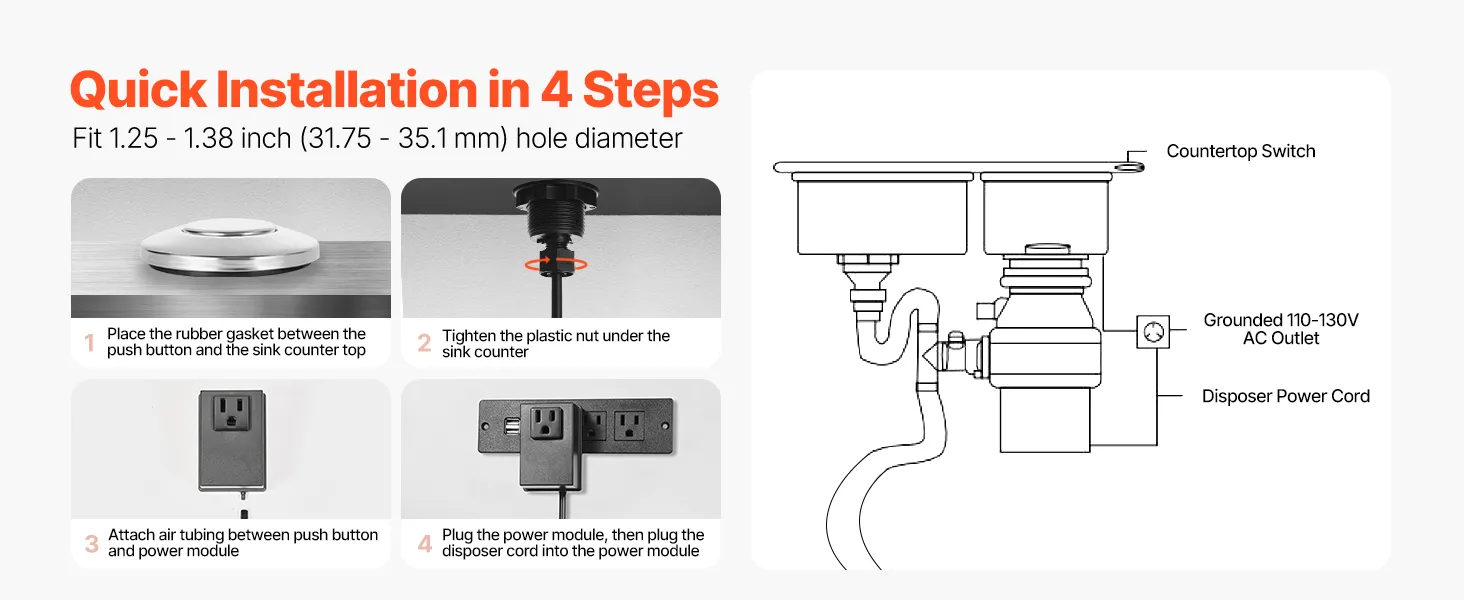 Quick Installation in 4 Steps

Fit 1.25 - 1.38 inch (31.75 - 35.1 mm) hole diameter

1 Place the rubber gasket between the push button and the sink counter top

2 Tighten the plastic nut under the sink counter

3 Attach air tubing between push button and power module

4 Plug the power module, then plug the disposer cord into the power module

Countertop Switch

Grounded 110-130V AC Outlet

Disposer Power Cord