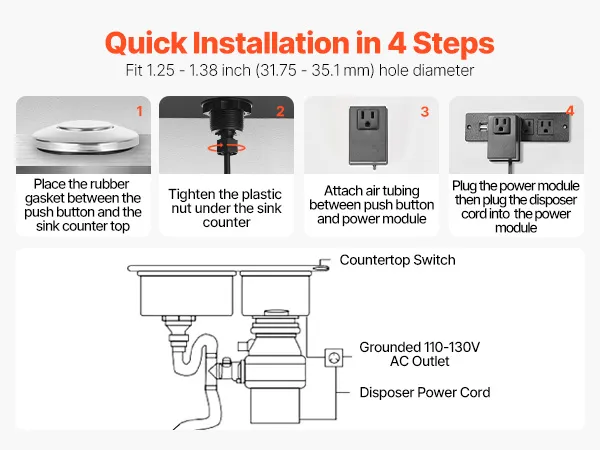 Quick Installation in 4 Steps

Fit 1.25 - 1.38 inch (31.75 - 35.1 mm) hole diameter

1

Place the rubber gasket between the push button and the sink counter top

2

Tighten the plastic nut under the sink counter

3

Attach air tubing between push button and power module

4

Plug the power module then plug the disposer cord into the power module

Countertop Switch

Grounded 110-130V AC Outlet

Disposer Power Cord