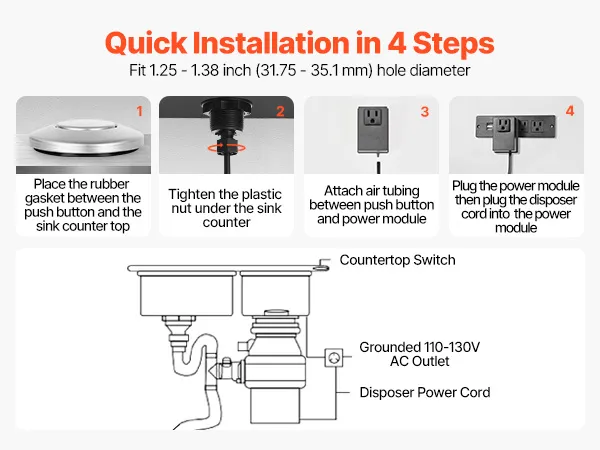 Quick Installation in 4 Steps
Fit 1.25 - 1.38 inch (31.75 - 35.1 mm) hole diameter

1
Place the rubber gasket between the push button and the sink counter top

2
Tighten the plastic nut under the sink counter

3
Attach air tubing between push button and power module

4
Plug the power module then plug the disposer cord into the power module

Countertop Switch
Grounded 110-130V AC Outlet
Disposer Power Cord