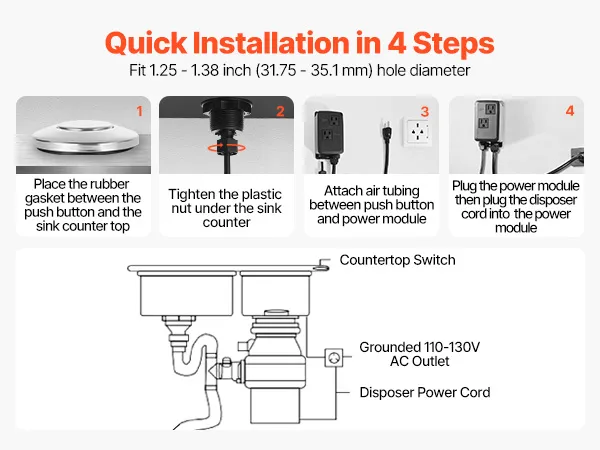 Quick Installation in 4 Steps

Fit 1.25 - 1.38 inch (31.75 - 35.1 mm) hole diameter

1

Place the rubber gasket between the push button and the sink counter top

2

Tighten the plastic nut under the sink counter

3

Attach air tubing between push button and power module

4

Plug the power module then plug the disposer cord into the power module

Countertop Switch

Grounded 110-130V AC Outlet

Disposer Power Cord