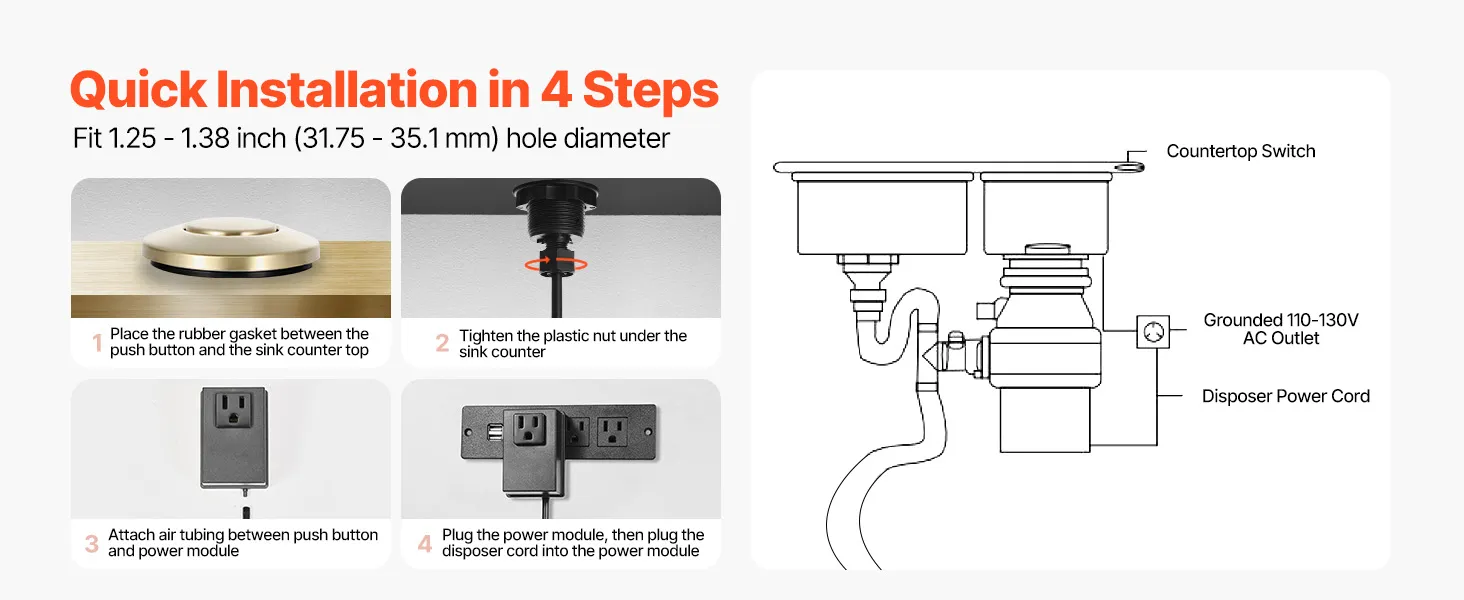 Quick Installation in 4 Steps

Fit 1.25 - 1.38 inch (31.75 - 35.1 mm) hole diameter

1 Place the rubber gasket between the push button and the sink counter top

2 Tighten the plastic nut under the sink counter

3 Attach air tubing between push button and power module

4 Plug the power module, then plug the disposer cord into the power module

Countertop Switch

Grounded 110-130V AC Outlet

Disposer Power Cord