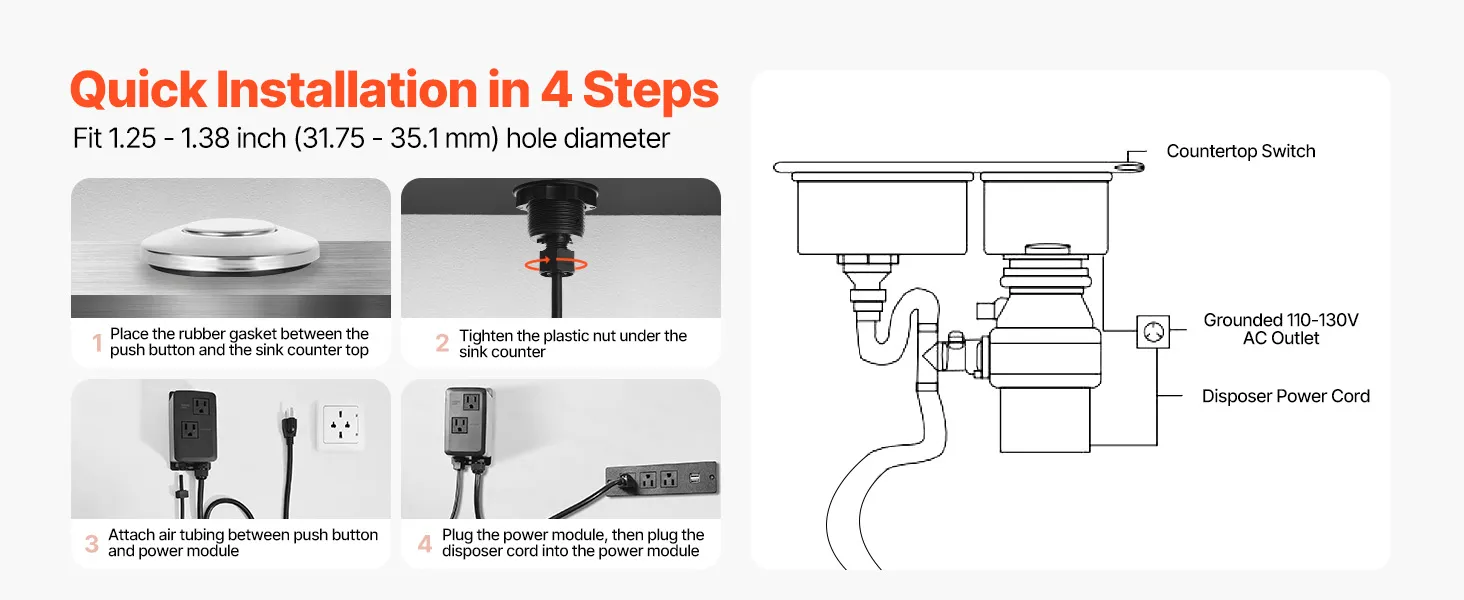 Quick Installation in 4 Steps
Fit 1.25 - 1.38 inch (31.75 - 35.1 mm) hole diameter

1 Place the rubber gasket between the push button and the sink counter top

2 Tighten the plastic nut under the sink counter

3 Attach air tubing between push button and power module

4 Plug the power module, then plug the disposer cord into the power module

Countertop Switch

Grounded 110-130V AC Outlet

Disposer Power Cord