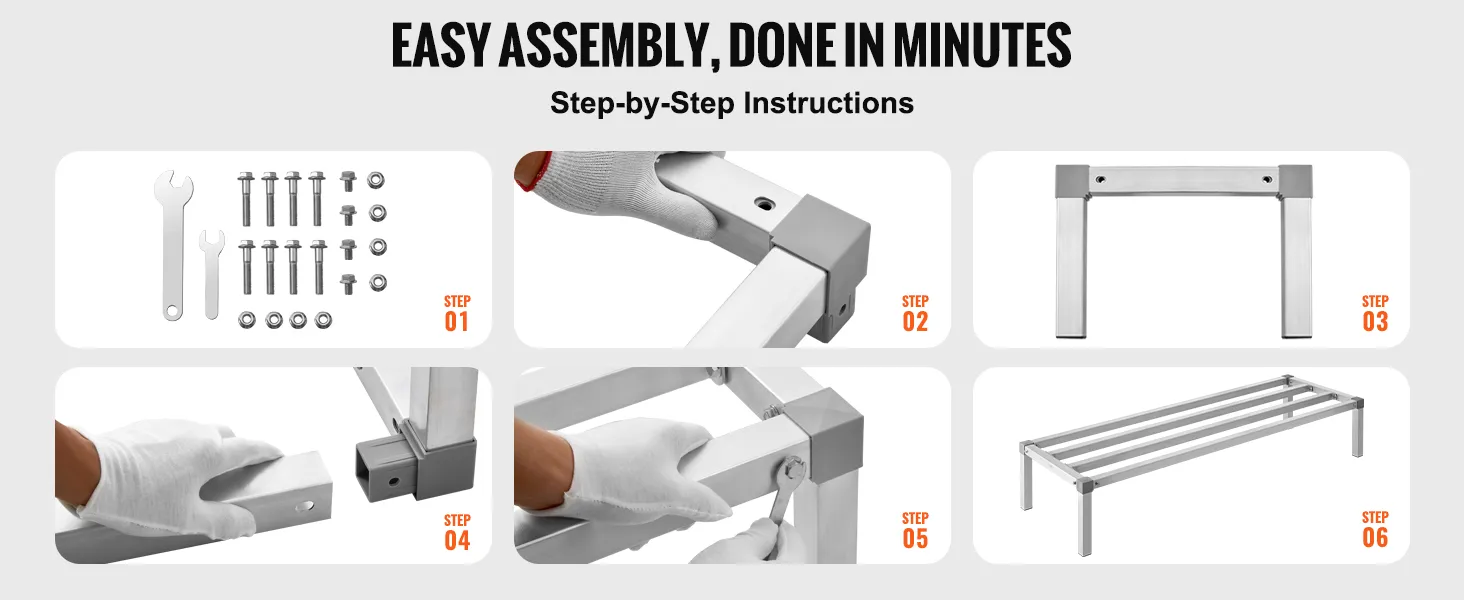 EASY ASSEMBLY, DONE IN MINUTES

Step-by-Step Instructions

STEP 01

STEP 02

STEP 03

STEP 04

STEP 05

STEP 06