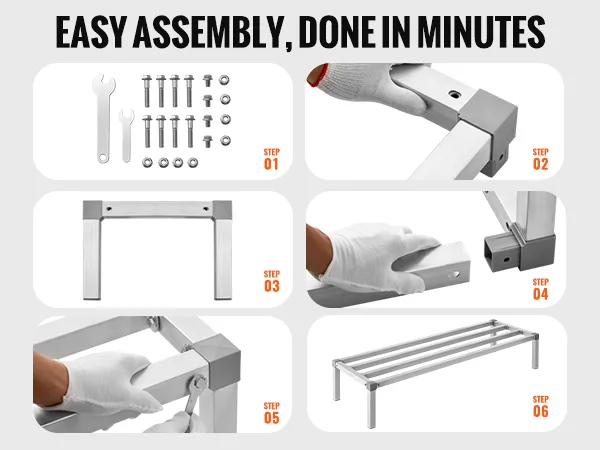 EASY ASSEMBLY, DONE IN MINUTES

STEP 01

STEP 02

STEP 03

STEP 04

STEP 05

STEP 06