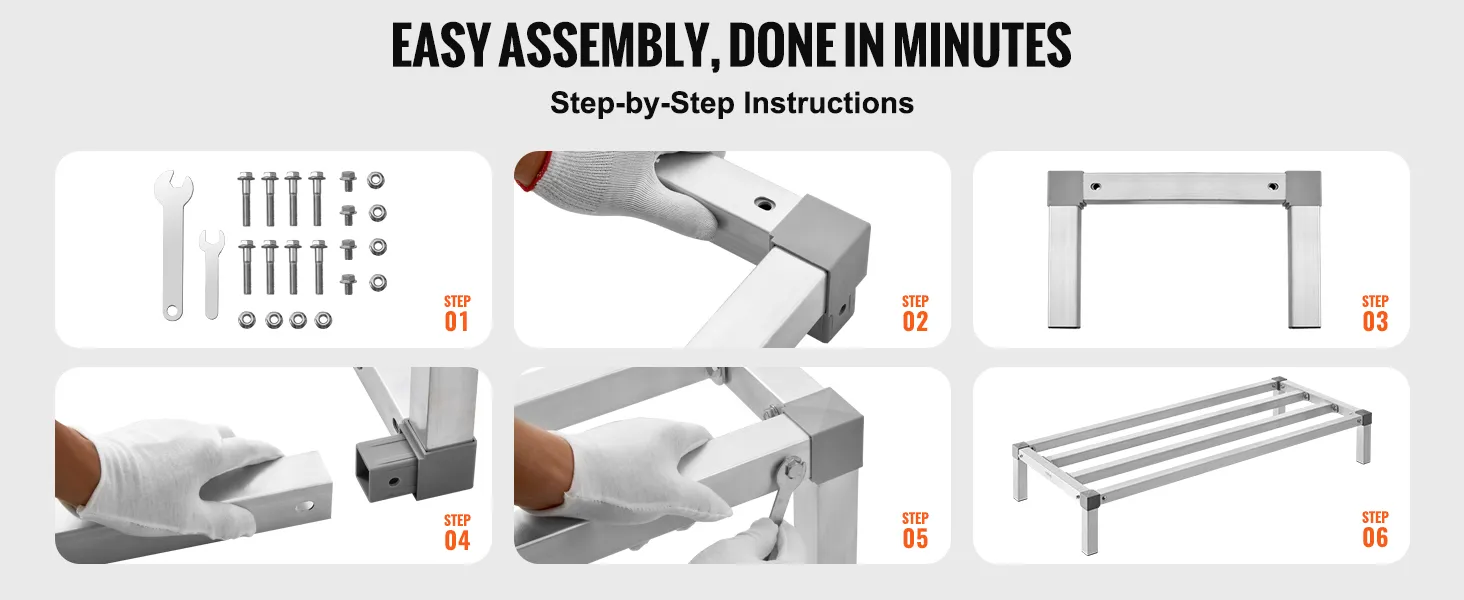 EASY ASSEMBLY, DONE IN MINUTES

Step-by-Step Instructions

STEP 01

STEP 02

STEP 03

STEP 04

STEP 05

STEP 06