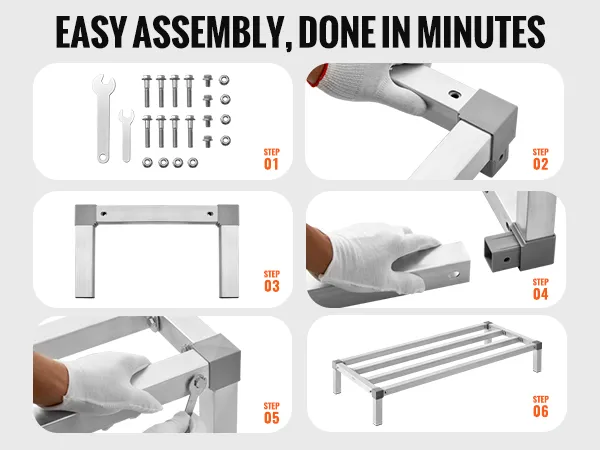 EASY ASSEMBLY, DONE IN MINUTES

STEP 01

STEP 02

STEP 03

STEP 04

STEP 05

STEP 06