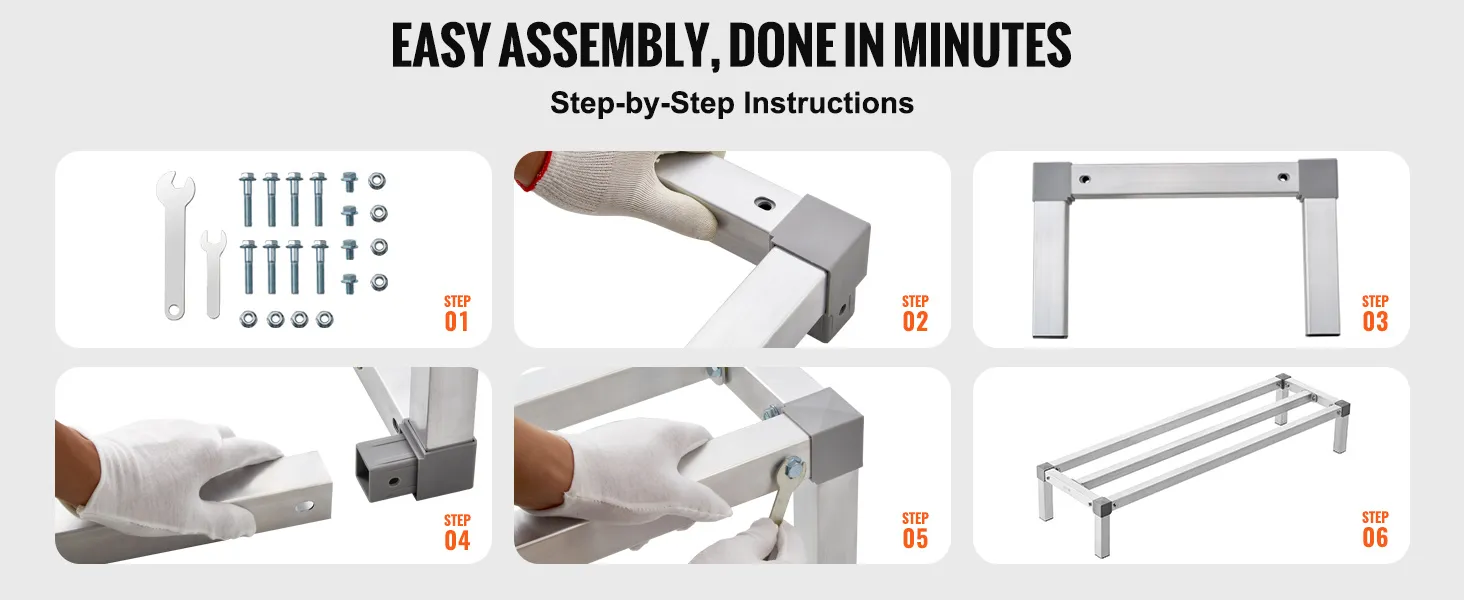 EASY ASSEMBLY, DONE IN MINUTES

Step-by-Step Instructions

STEP 01

STEP 02

STEP 03

STEP 04

STEP 05

STEP 06