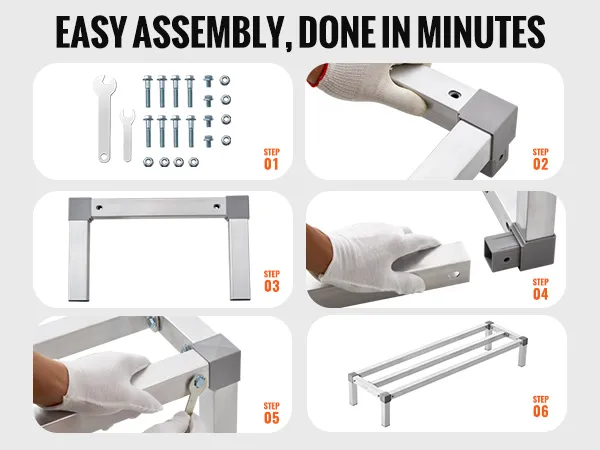 EASY ASSEMBLY, DONE IN MINUTES

STEP 01

STEP 02

STEP 03

STEP 04

STEP 05

STEP 06