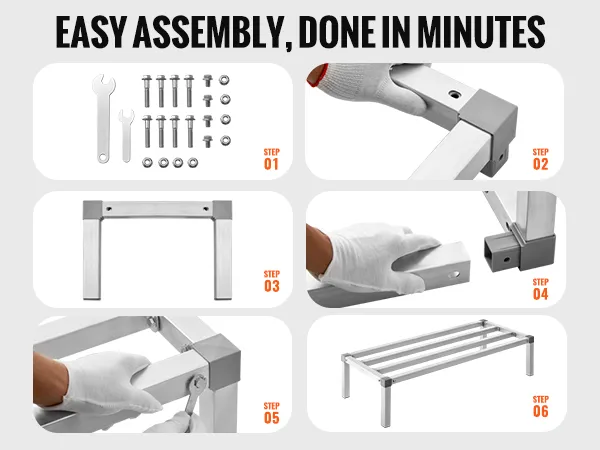 EASY ASSEMBLY, DONE IN MINUTES

STEP 01

STEP 02

STEP 03

STEP 04

STEP 05

STEP 06