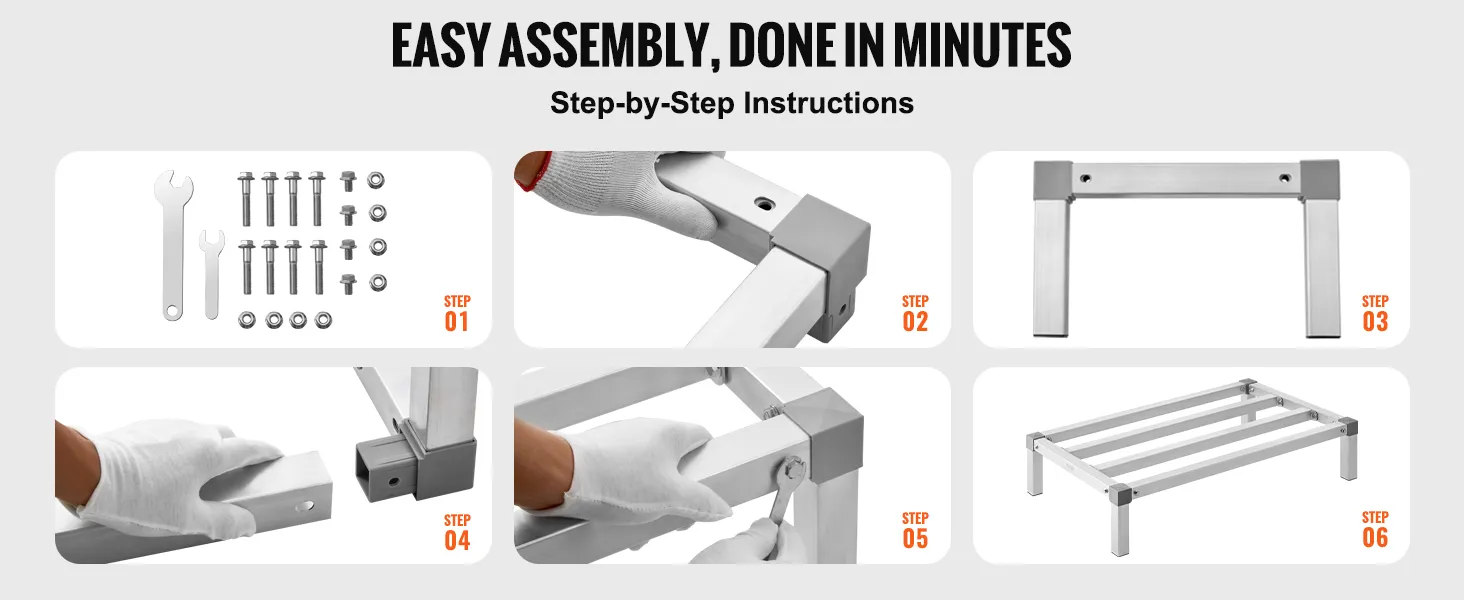 EASY ASSEMBLY, DONE IN MINUTES

Step-by-Step Instructions

STEP 01

STEP 02

STEP 03

STEP 04

STEP 05

STEP 06