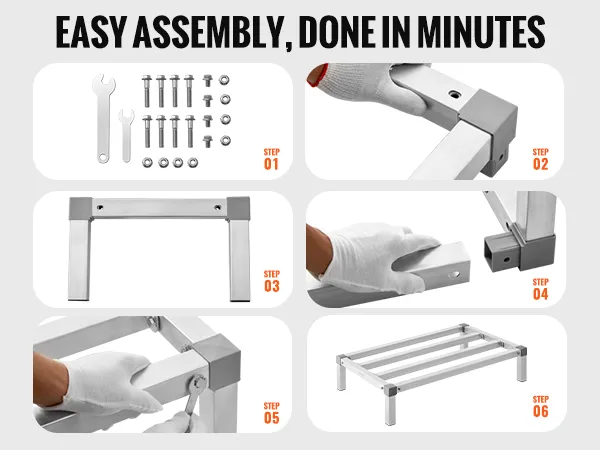 EASY ASSEMBLY, DONE IN MINUTES

STEP 01

STEP 02

STEP 03

STEP 04

STEP 05

STEP 06