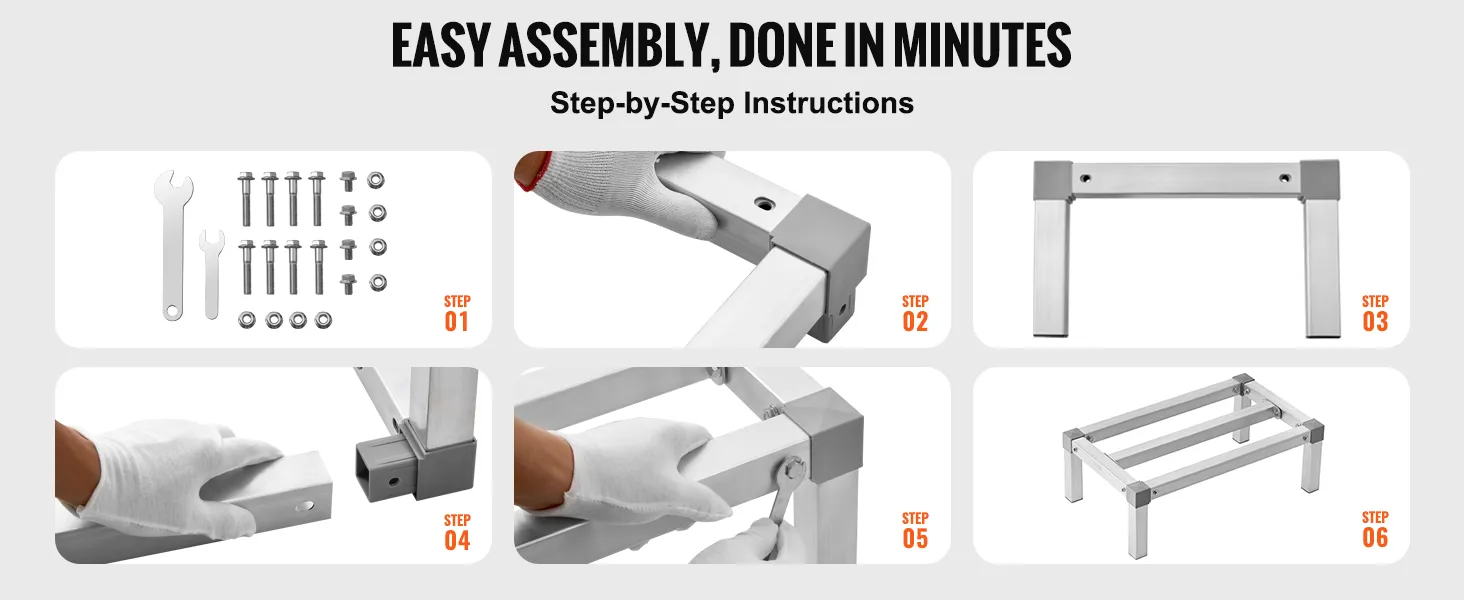 EASY ASSEMBLY, DONE IN MINUTES

Step-by-Step Instructions

STEP 01

STEP 02

STEP 03

STEP 04

STEP 05

STEP 06