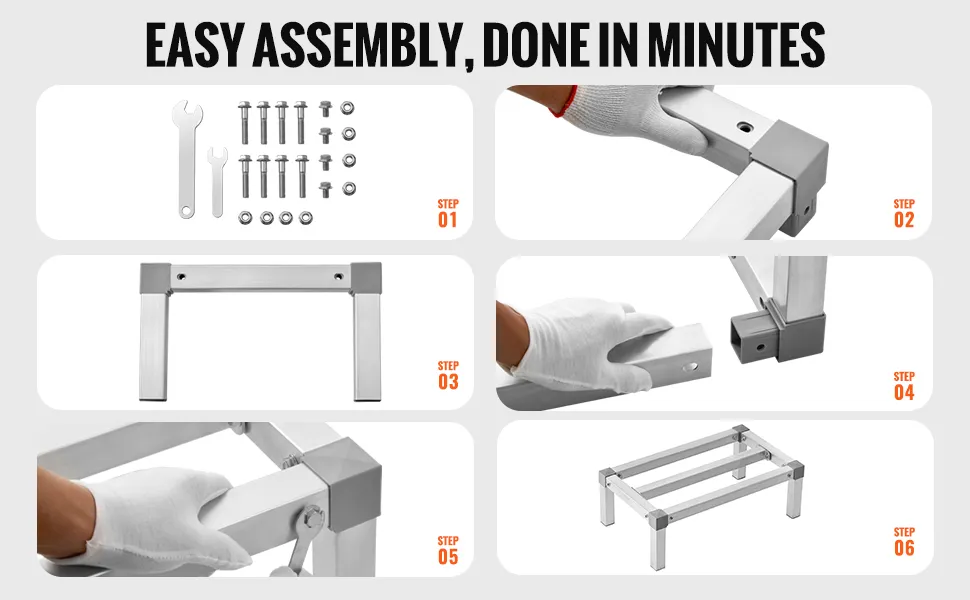 EASY ASSEMBLY, DONE IN MINUTES

STEP
01

STEP
02

STEP
03

STEP
04

STEP
05

STEP
06