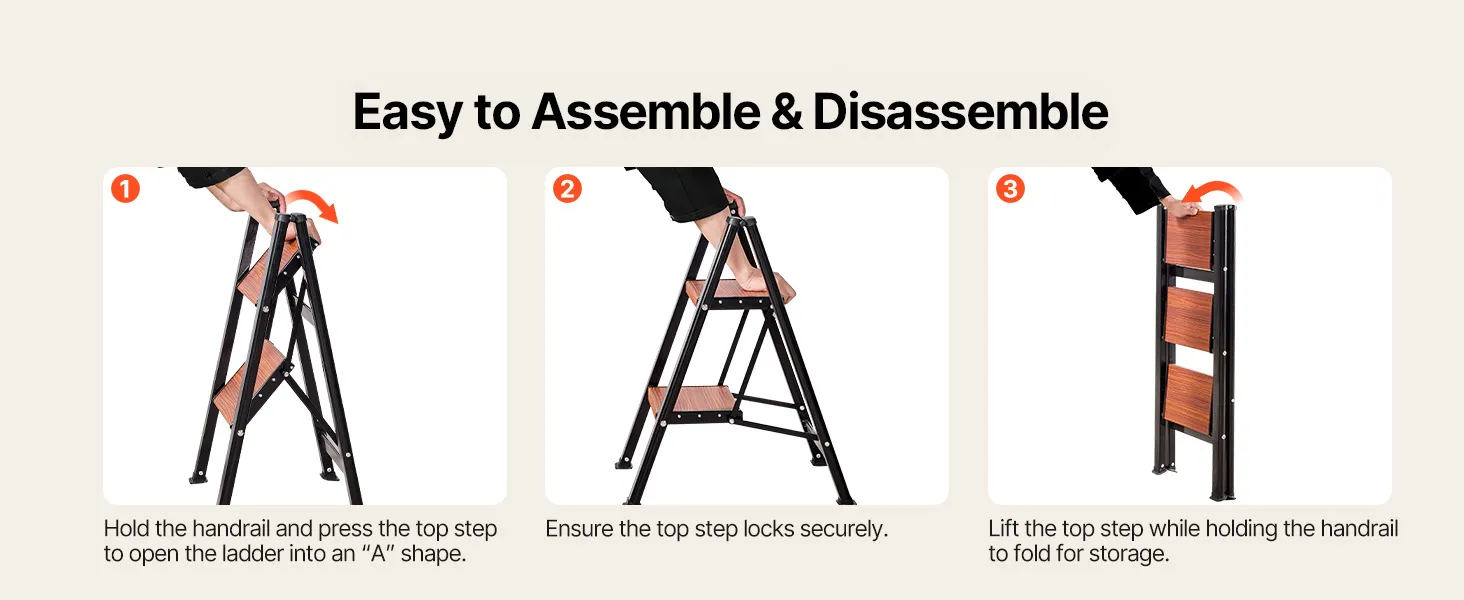 Easy to Assemble & Disassemble

1

Hold the handrail and press the top step to open the ladder into an "A" shape.

2

Ensure the top step locks securely.

3

Lift the top step while holding the handrail to fold for storage.